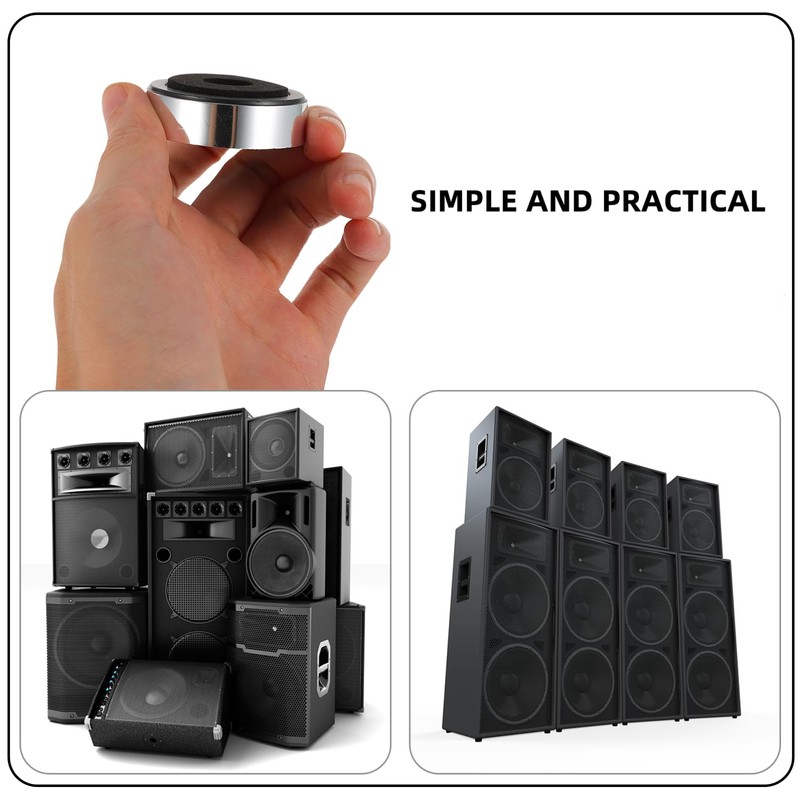 SIMPLE AND PRACTICAL