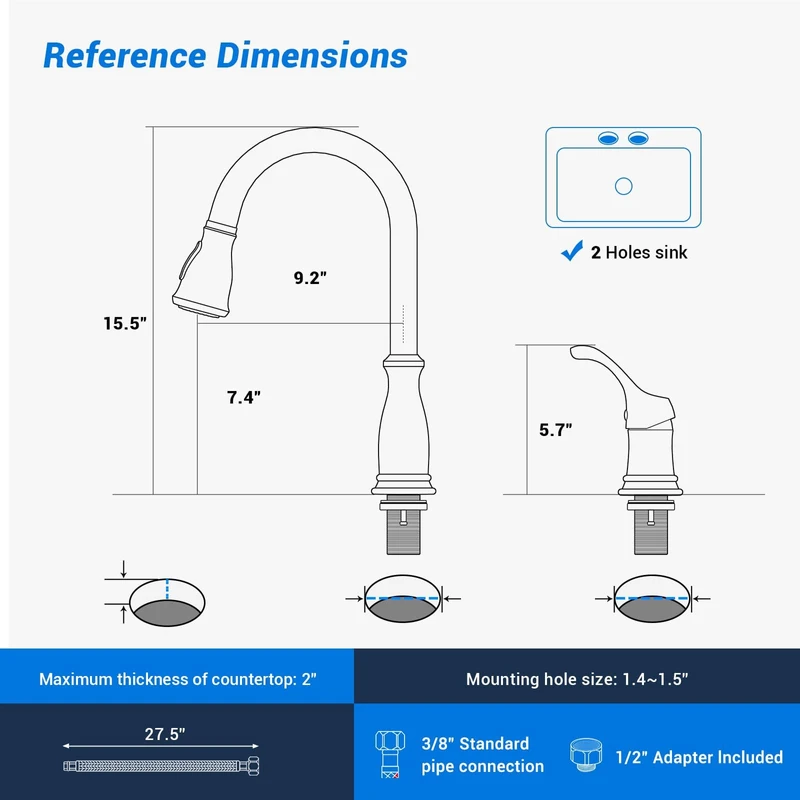 Reference Dimensions

2 Holes sink

9.2"

15.5"

7.4"

5.7"

Maximum thickness of countertop: 2"

Mounting hole size: 1.4~1.5"

27.5"

3/8" Standard pipe connection

1/2" Adapter Included