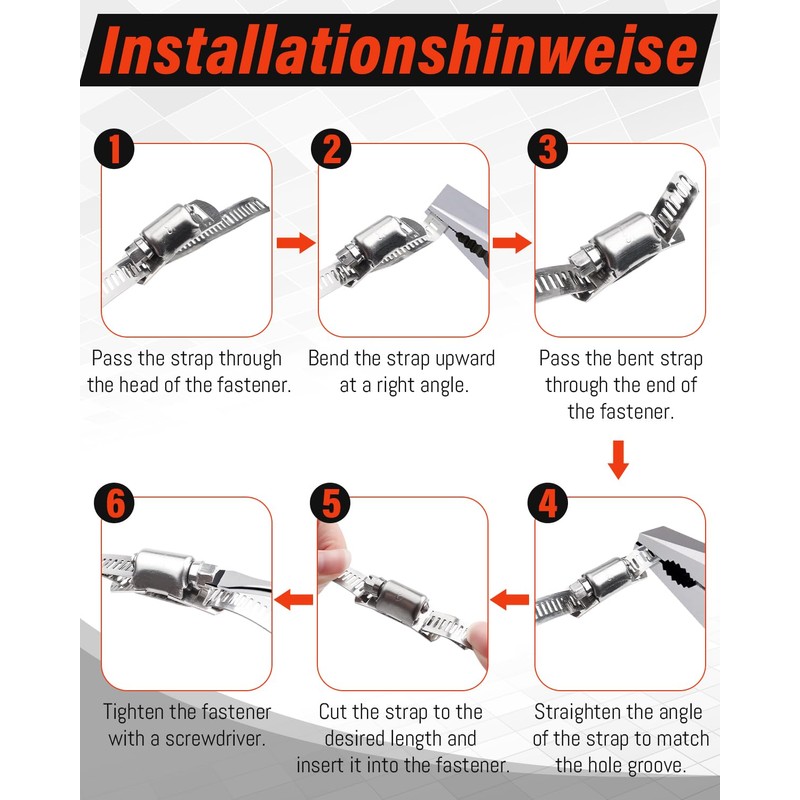 Installationshinweise

1

Pass the strap through the head of the fastener.

2

Bend the strap upward at a right angle.

3

Pass the bent strap through the end of the fastener.

4

Straighten the angle of the strap to match the hole groove.

5

Cut the strap to the desired length and insert it into the fastener.

6

Tighten the fastener with a screwdriver.