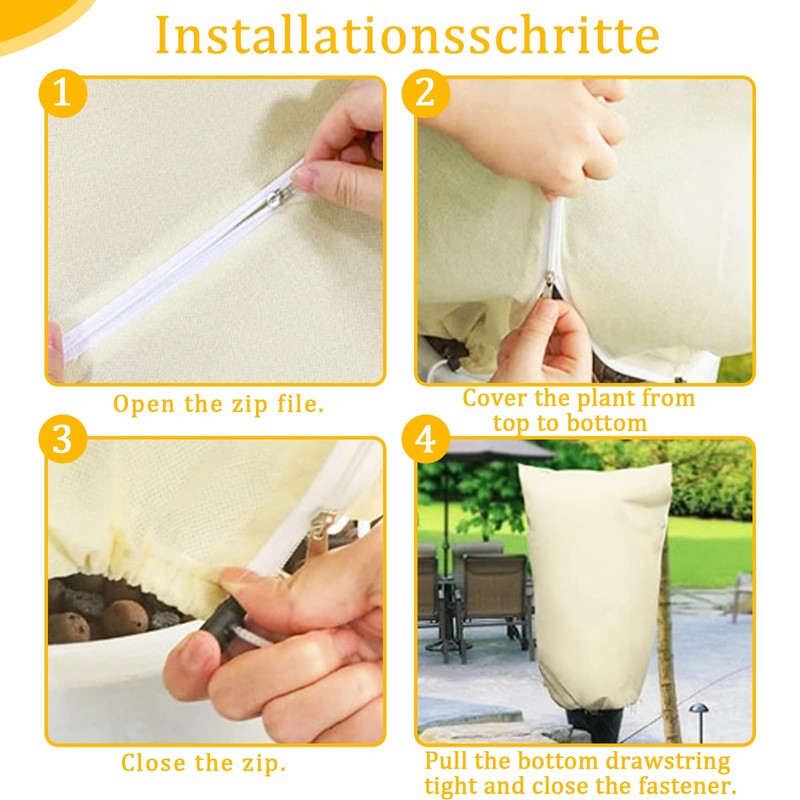 Installationsschritte

1

Open the zip file.

2

Cover the plant from top to bottom

3

Close the zip.

4

Pull the bottom drawstring tight and close the fastener.