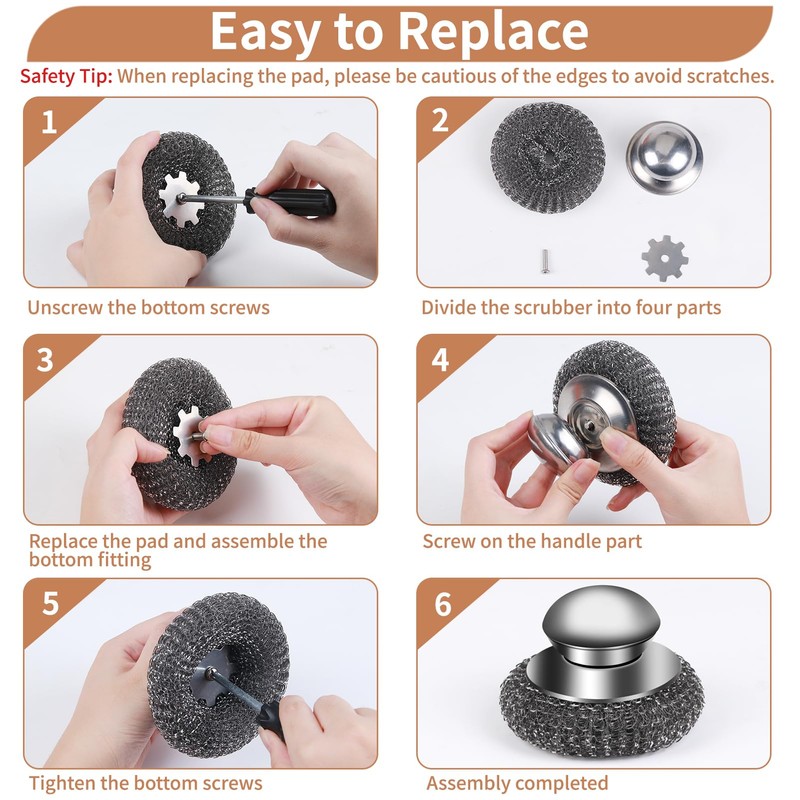 Easy to Replace

Safety Tip: When replacing the pad, please be cautious of the edges to avoid scratches.

1

Unscrew the bottom screws

2

Divide the scrubber into four parts

3

Replace the pad and assemble the bottom fitting

4

Screw on the handle part

5

Tighten the bottom screws

6

Assembly completed