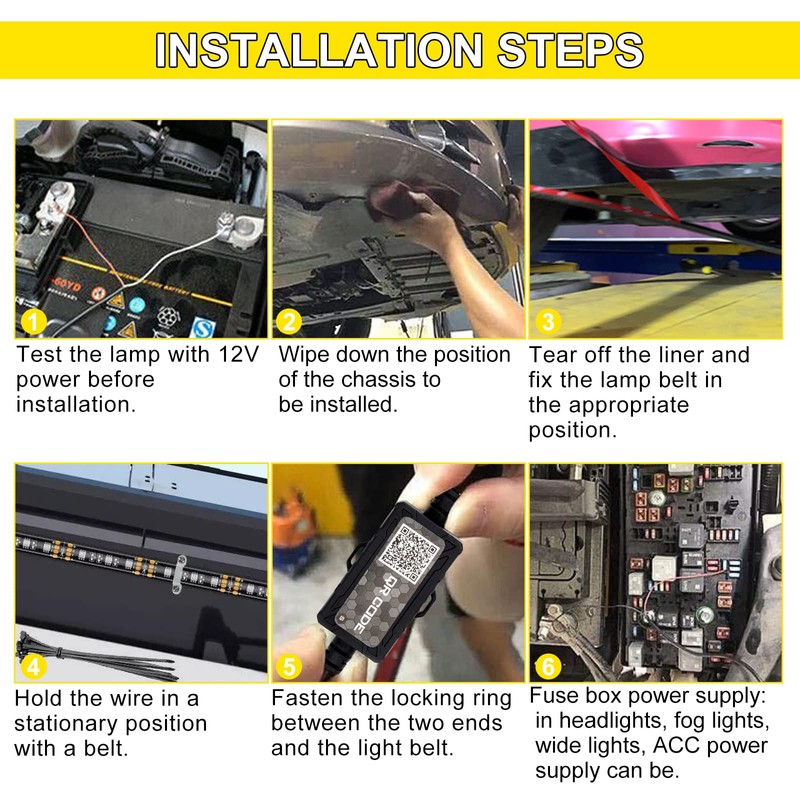 INSTALLATION STEPS

1
Test the lamp with 12V power before installation.

2
Wipe down the position of the chassis to be installed.

3
Tear off the liner and fix the lamp belt in the appropriate position.

4
Hold the wire in a stationary position with a belt.

QR CODE
5
Fasten the locking ring between the two ends and the light belt.

6
Fuse box power supply: in headlights, fog lights, wide lights, ACC power supply can be.