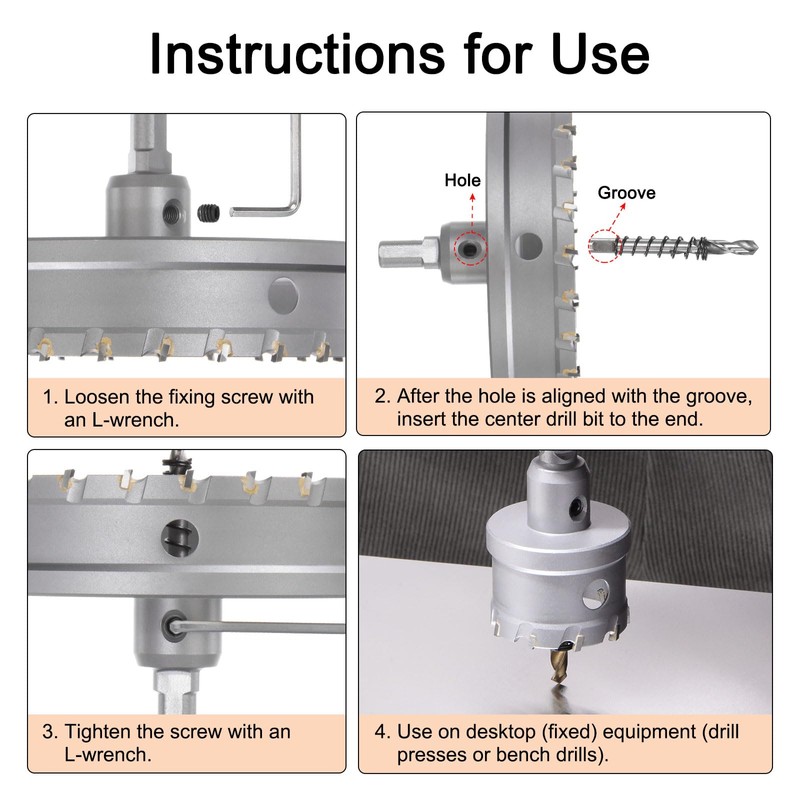 Instructions for Use

1. Loosen the fixing screw with an L-wrench.

Hole

Groove

2. After the hole is aligned with the groove, insert the center drill bit to the end.

3. Tighten the screw with an L-wrench.

4. Use on desktop (fixed) equipment (drill presses or bench drills).