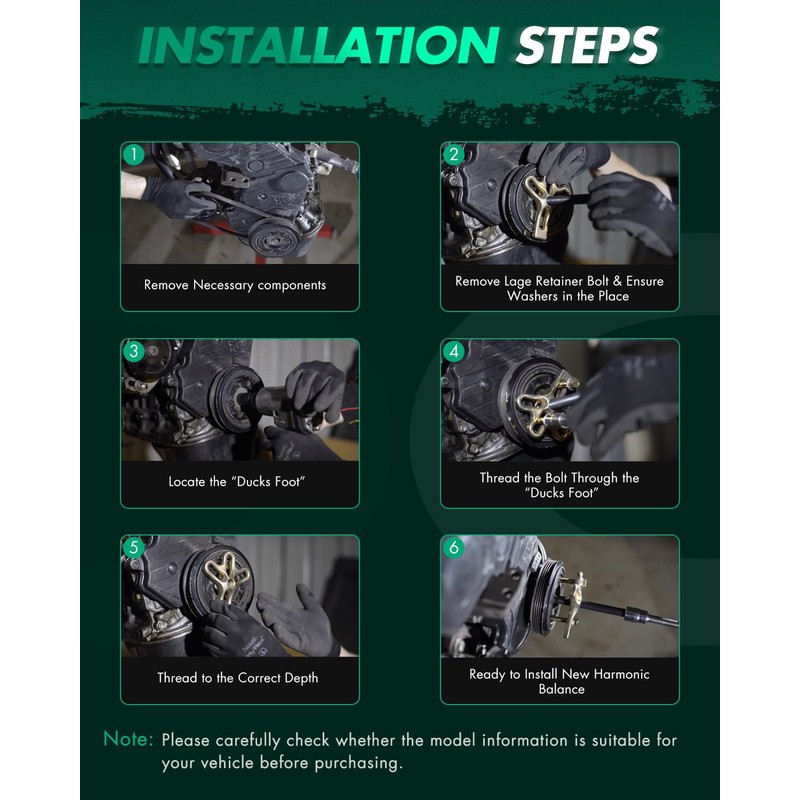 INSTALLATION STEPS

1

Remove Necessary components

2

Remove Lage Retainer Bolt & Ensure Washers in the Place

3

Locate the "Ducks Foot"

4

Thread the Bolt Through the "Ducks Foot"

5

Thread to the Correct Depth

6

Ready to Install New Harmonic Balance

Note: Please carefully check whether the model information is suitable for your vehicle before purchasing.