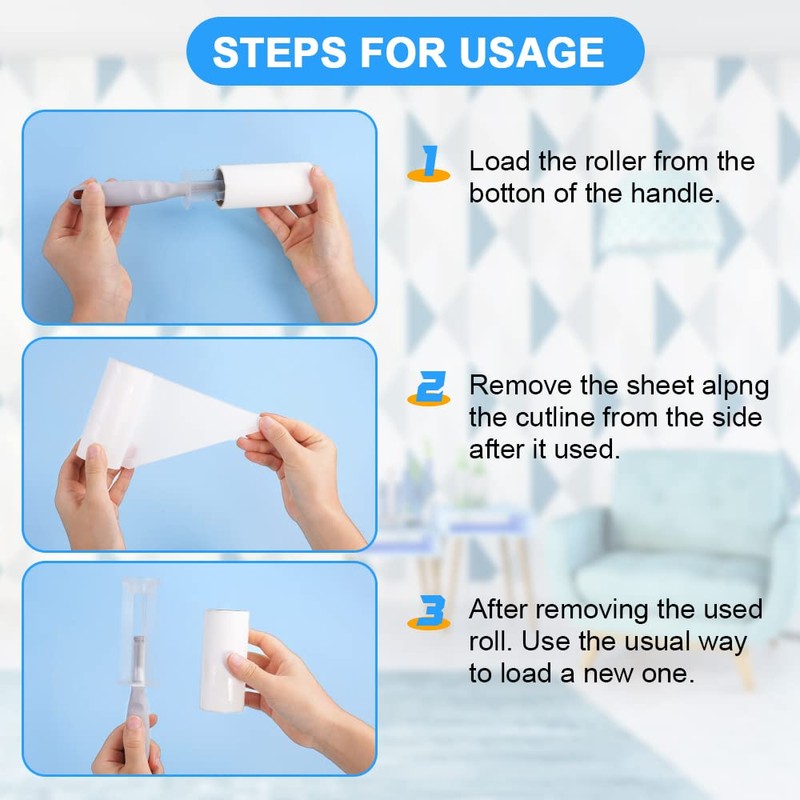 STEPS FOR USAGE

1 Load the roller from the botton of the handle.

2 Remove the sheet alpng the cutline from the side after it used.

3 After removing the used roll. Use the usual way to load a new one.