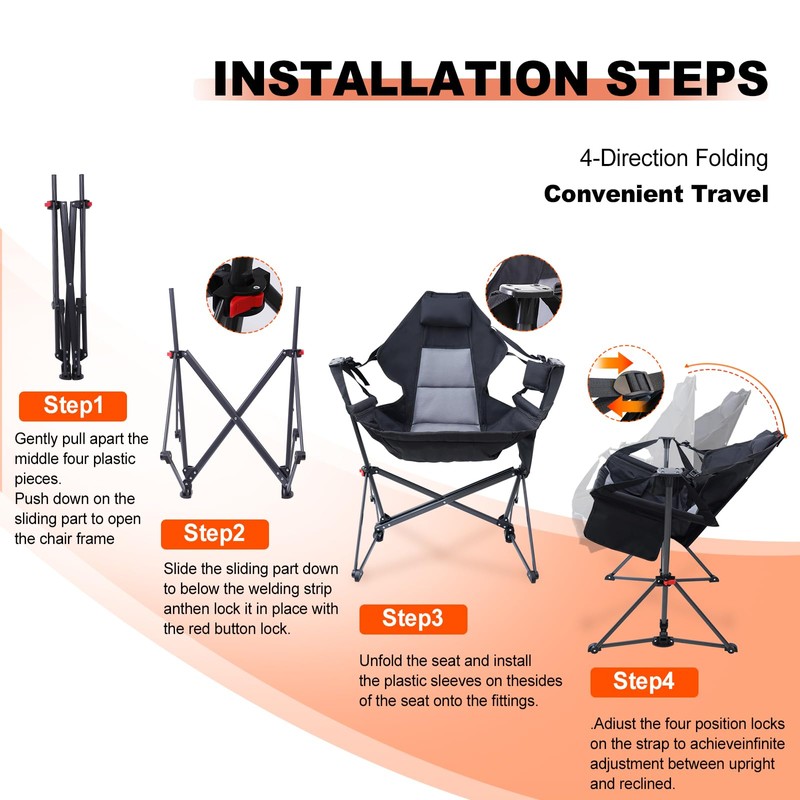 INSTALLATION STEPS

4-Direction Folding
Convenient Travel

Step1

Gently pull apart the middle four plastic pieces.
Push down on the sliding part to open the chair frame

Step2

Slide the sliding part down to below the welding strip anthen lock it in place with the red button lock.

Step3

Unfold the seat and install the plastic sleeves on thesides of the seat onto the fittings.

Step4

.Adiust the four position locks on the strap to achieveinfinite adjustment between upright and reclined.