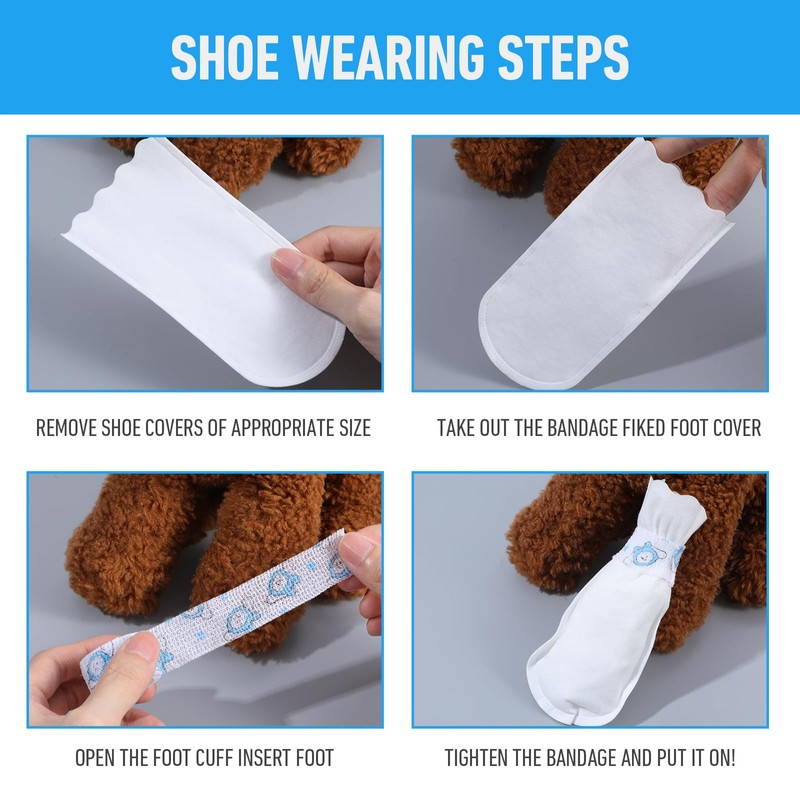 SHOE WEARING STEPS

REMOVE SHOE COVERS OF APPROPRIATE SIZE

TAKE OUT THE BANDAGE FIKED FOOT COVER

OPEN THE FOOT CUFF INSERT FOOT

TIGHTEN THE BANDAGE AND PUT IT ON!