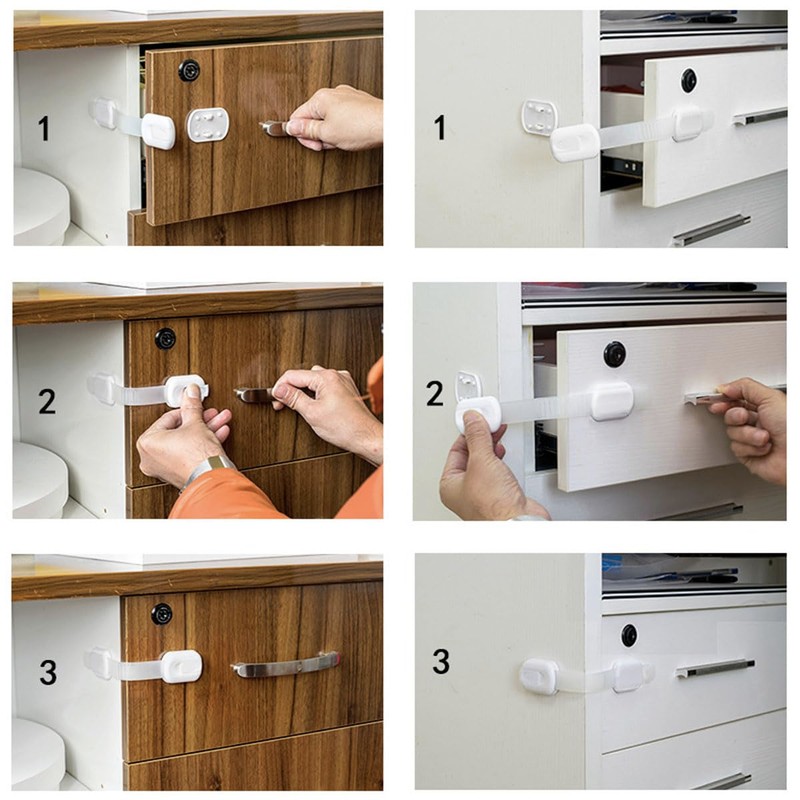 1

1

2

2

3

3