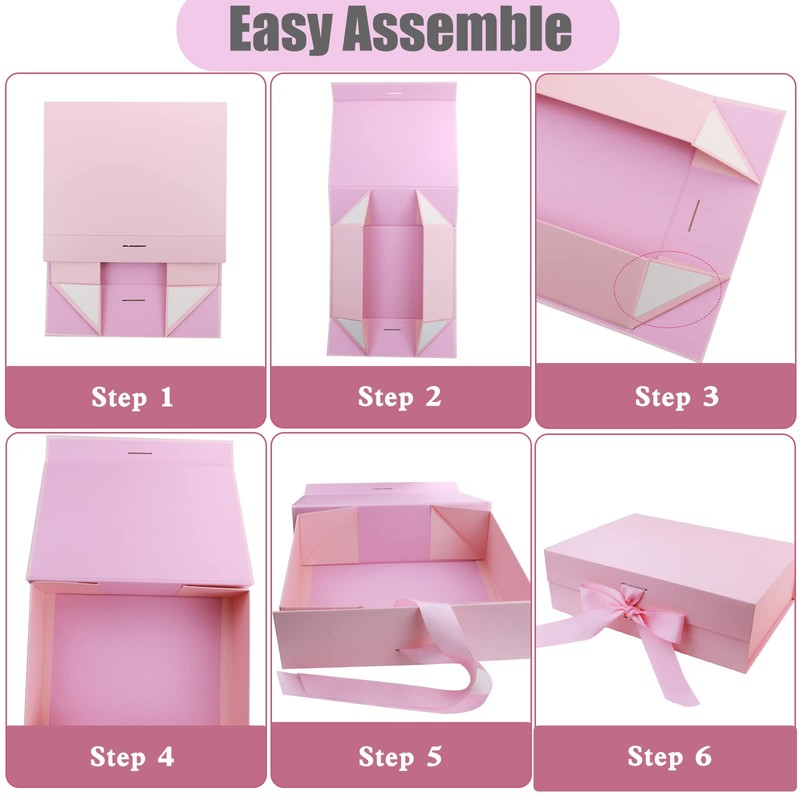 Easy Assemble

Step 1

Step 2

Step 3

Step 4

Step 5

Step 6