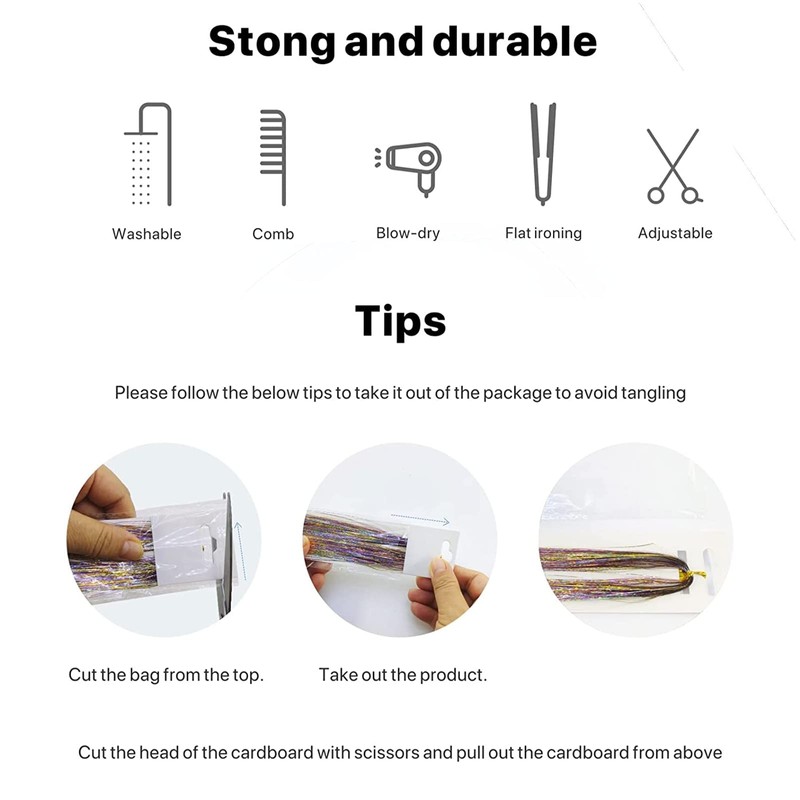 Stong and durable

Washable

Comb

Blow-dry

Flat ironing

Adjustable

Tips

Please follow the below tips to take it out of the package to avoid tangling

Cut the bag from the top.

Take out the product.

Cut the head of the cardboard with scissors and pull out the cardboard from above