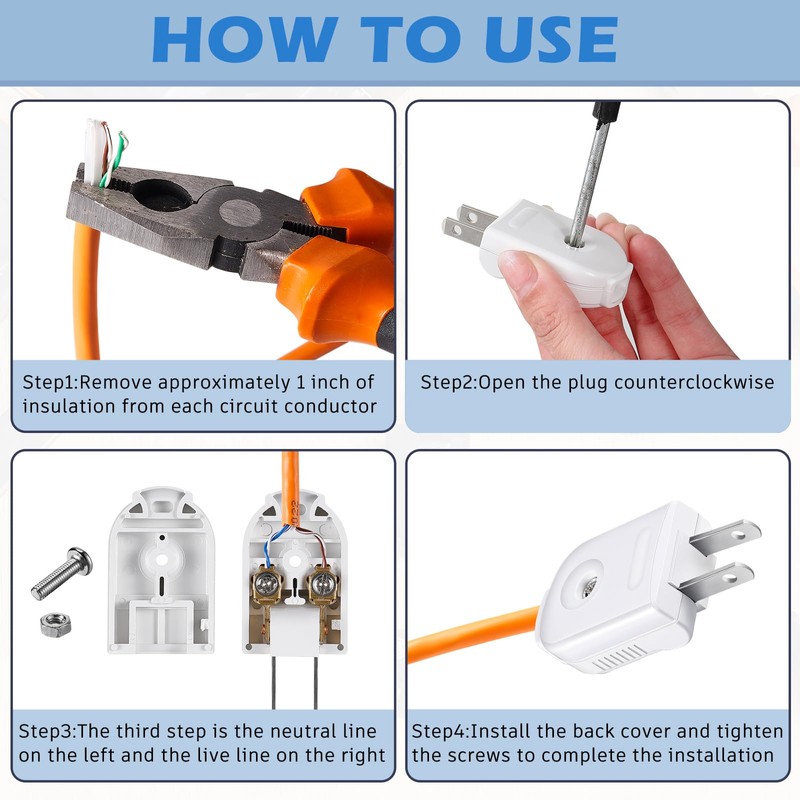 HOW TO USE

Step1:Remove approximately 1 inch of insulation from each circuit conductor

Step2:Open the plug counterclockwise

Step3:The third step is the neutral line on the left and the live line on the right

Step4:Install the back cover and tighten the screws to complete the installation