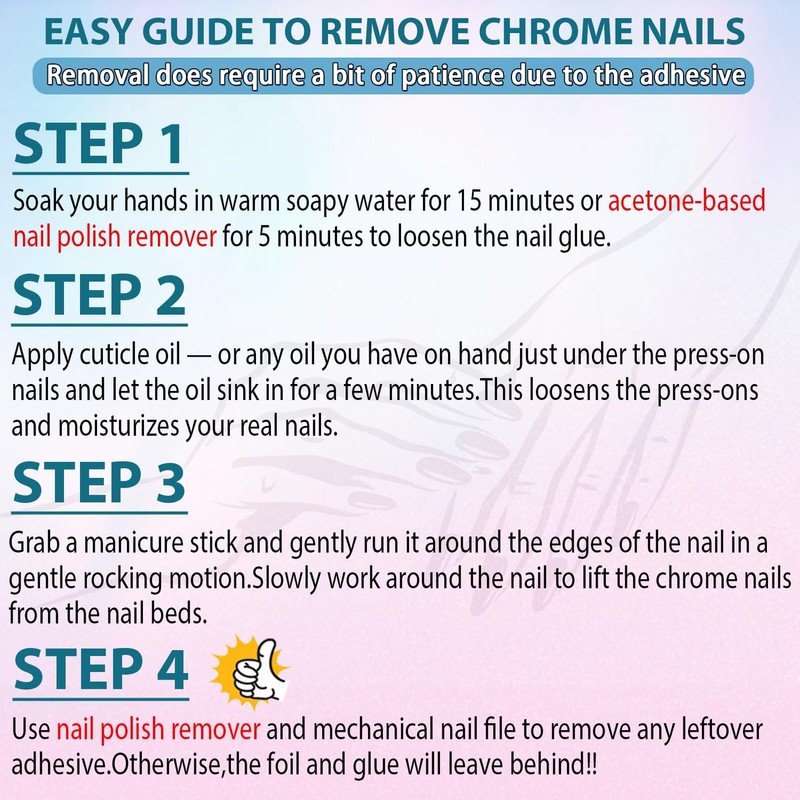 EASY GUIDE TO REMOVE CHROME NAILS
Removal does require a bit of patience due to the adhesive

STEP 1

Soak your hands in warm soapy water for 15 minutes or acetone-based nail polish remover for 5 minutes to loosen the nail glue.

STEP 2

Apply cuticle oil — or any oil you have on hand just under the press-on nails and let the oil sink in for a few minutes.This loosens the press-ons and moisturizes your real nails.

STEP 3

Grab a manicure stick and gently run it around the edges of the nail in a gentle rocking motion.Slowly work around the nail to lift the chrome nails from the nail beds.

STEP 4

Use nail polish remover and mechanical nail file to remove any leftover adhesive.Otherwise,the foil and glue will leave behind!!