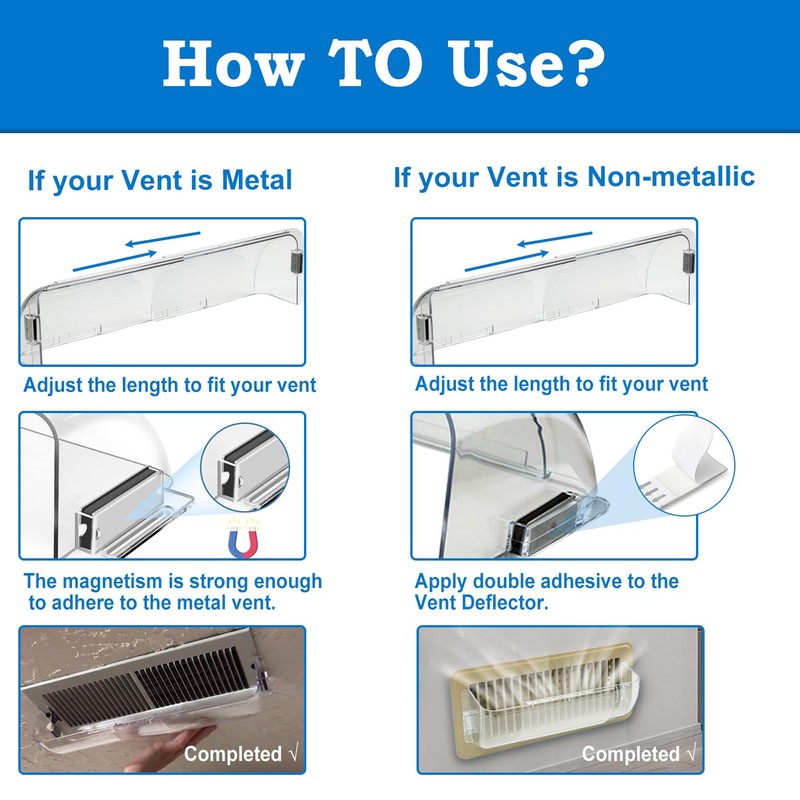 How TO Use?

If your Vent is Metal

Adjust the length to fit your vent

The magnetism is strong enough to adhere to the metal vent.

Completed √

If your Vent is Non-metallic

Adjust the length to fit your vent

Apply double adhesive to the Vent Deflector.

Completed √