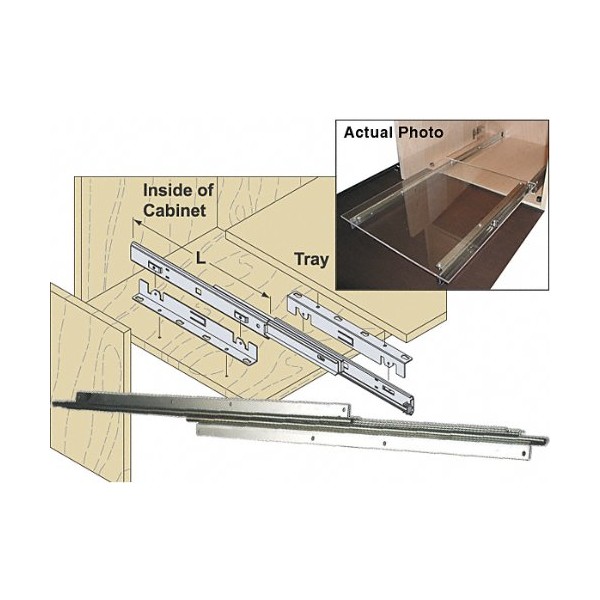 Actual Photo

Inside of Cabinet

L

Tray