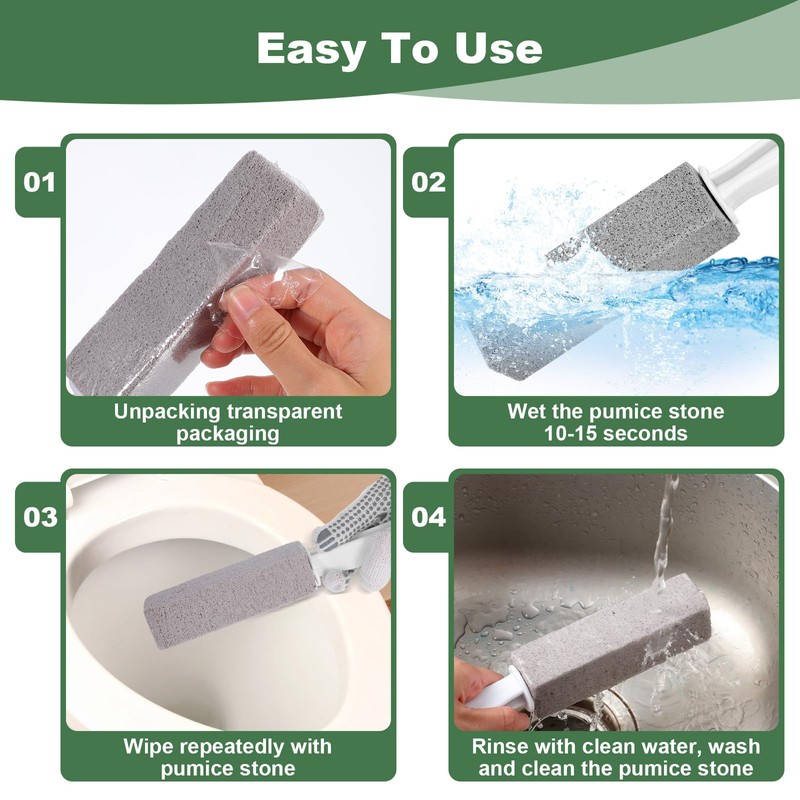 Easy To Use

01

Unpacking transparent packaging

02

Wet the pumice stone 10-15 seconds

03

Wipe repeatedly with pumice stone

04

Rinse with clean water, wash and clean the pumice stone