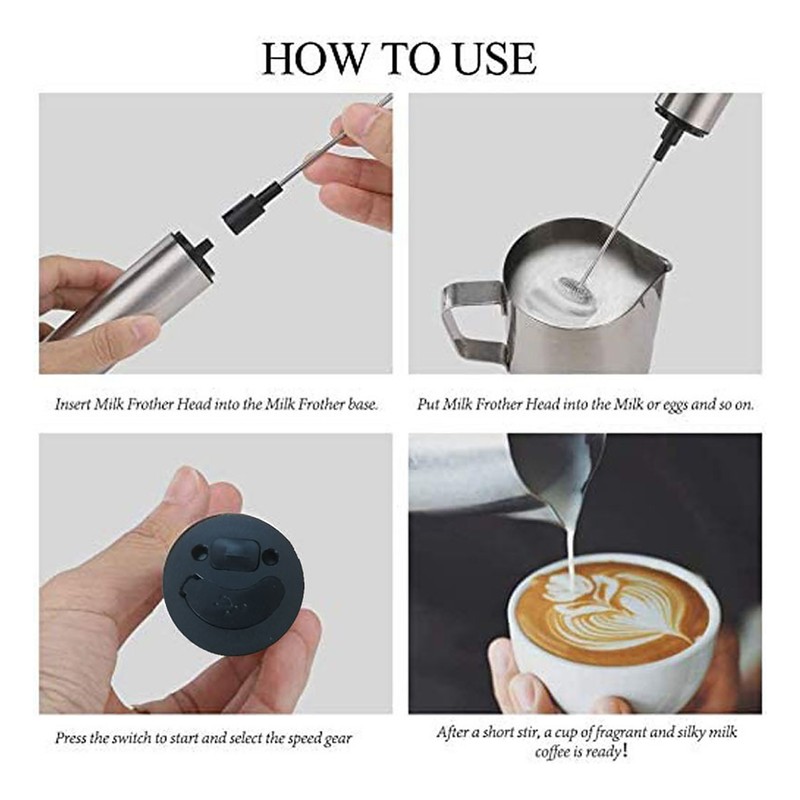 HOW TO USE

Insert Milk Frother Head into the Milk Frother base.

Put Milk Frother Head into the Milk or eggs and so on.

Press the switch to start and select the speed gear

After a short stir, a cup of fragrant and silky milk coffee is ready!