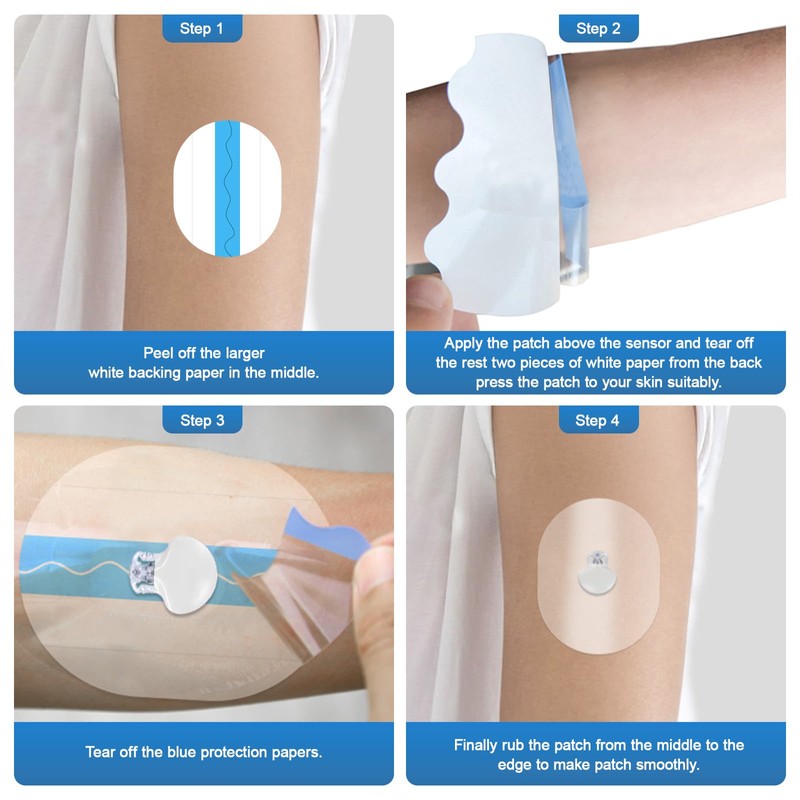 Step 1

Peel off the larger white backing paper in the middle.

Step 2

Apply the patch above the sensor and tear off the rest two pieces of white paper from the back press the patch to your skin suitably.

Step 3

Tear off the blue protection papers.

Step 4

Finally rub the patch from the middle to the edge to make patch smoothly.