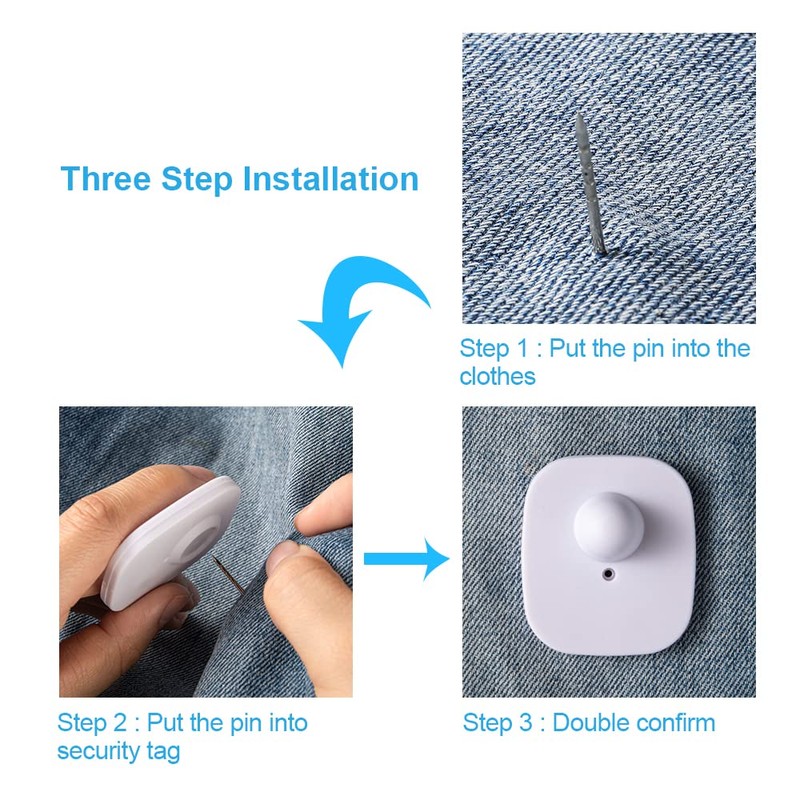 Three Step Installation

Step 1 : Put the pin into the clothes

Step 2 : Put the pin into security tag

Step 3 : Double confirm