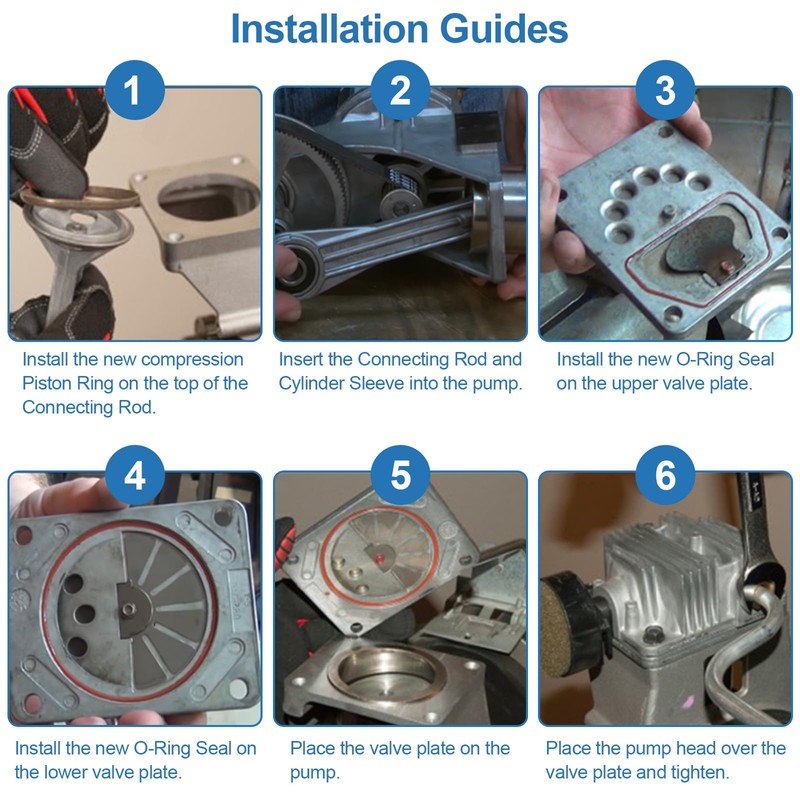 Installation Guides

1

Install the new compression Piston Ring on the top of the Connecting Rod.

2

Insert the Connecting Rod and Cylinder Sleeve into the pump.

3

Install the new O-Ring Seal on the upper valve plate.

4

Install the new O-Ring Seal on the lower valve plate.

5

Place the valve plate on the pump.

6

Place the pump head over the valve plate and tighten.