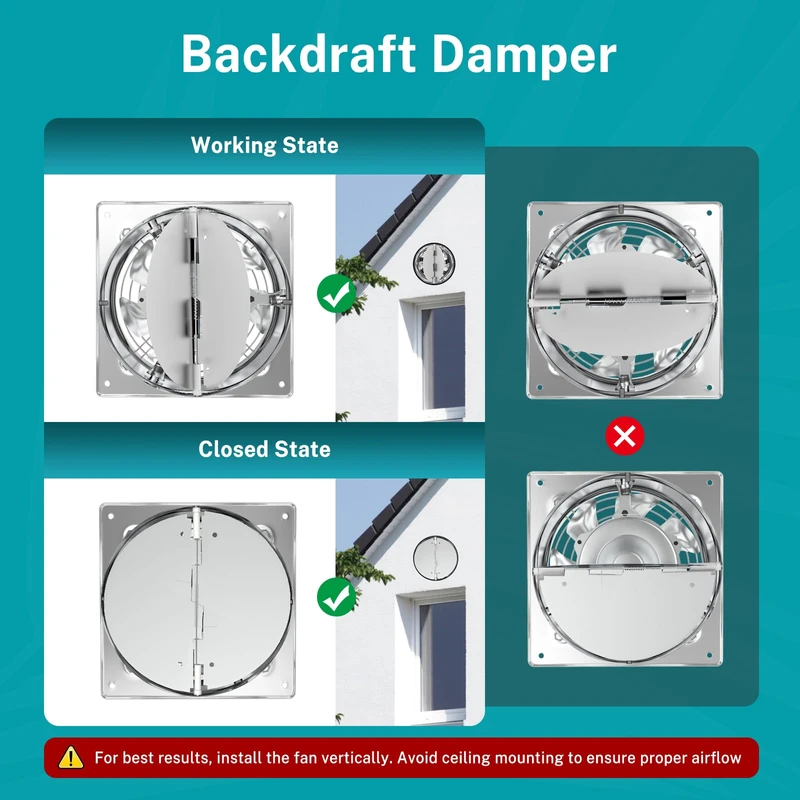 Backdraft Damper

Working State

Closed State

For best results, install the fan vertically. Avoid ceiling mounting to ensure proper airflow