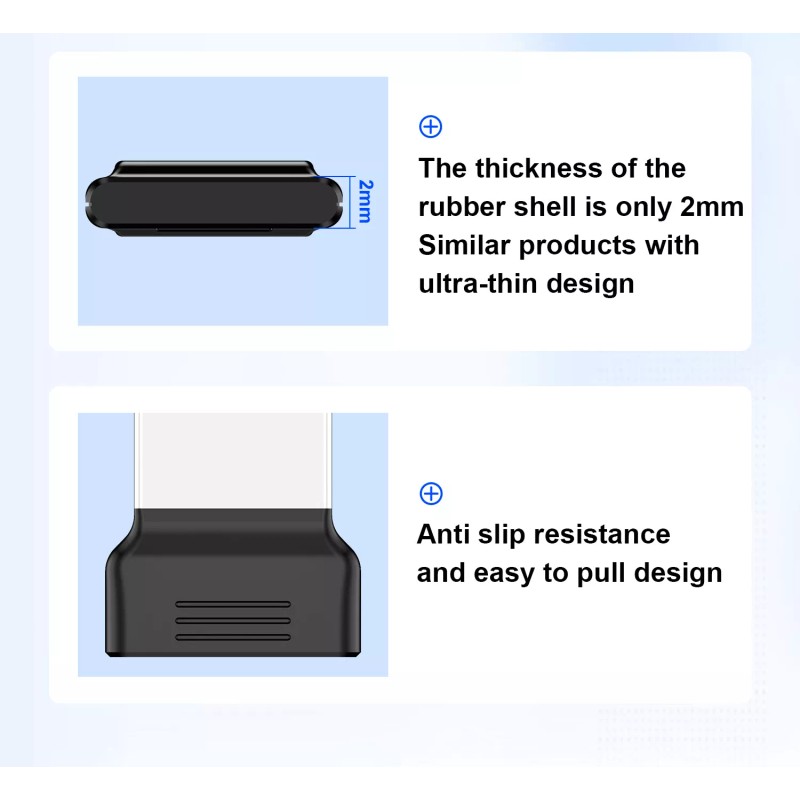 2mm

The thickness of the rubber shell is only 2mm Similar products with ultra-thin design

Anti slip resistance and easy to pull design