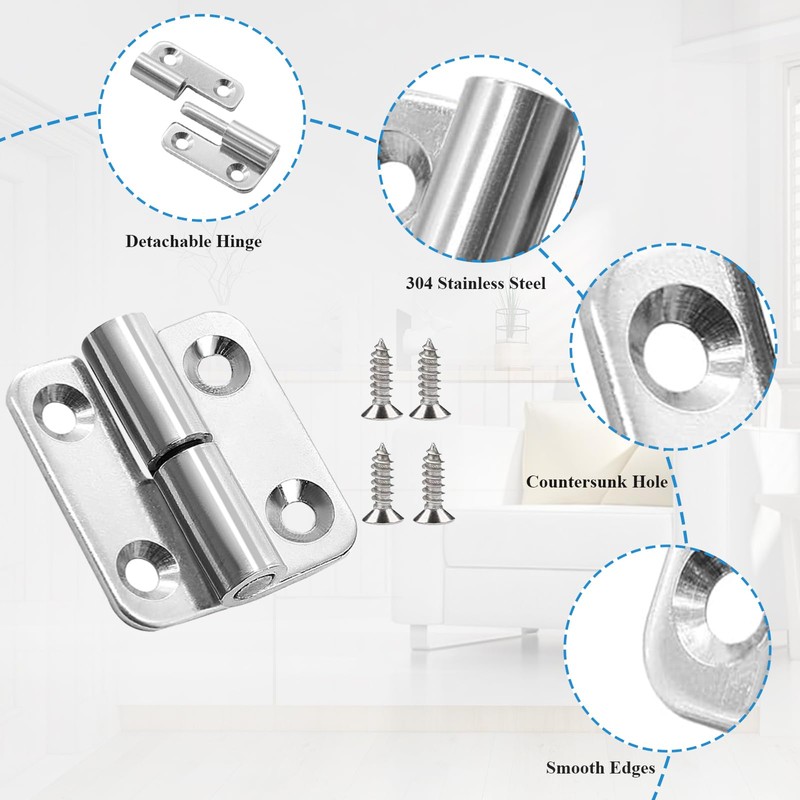 Detachable Hinge

304 Stainless Steel

Countersunk Hole

Smooth Edges