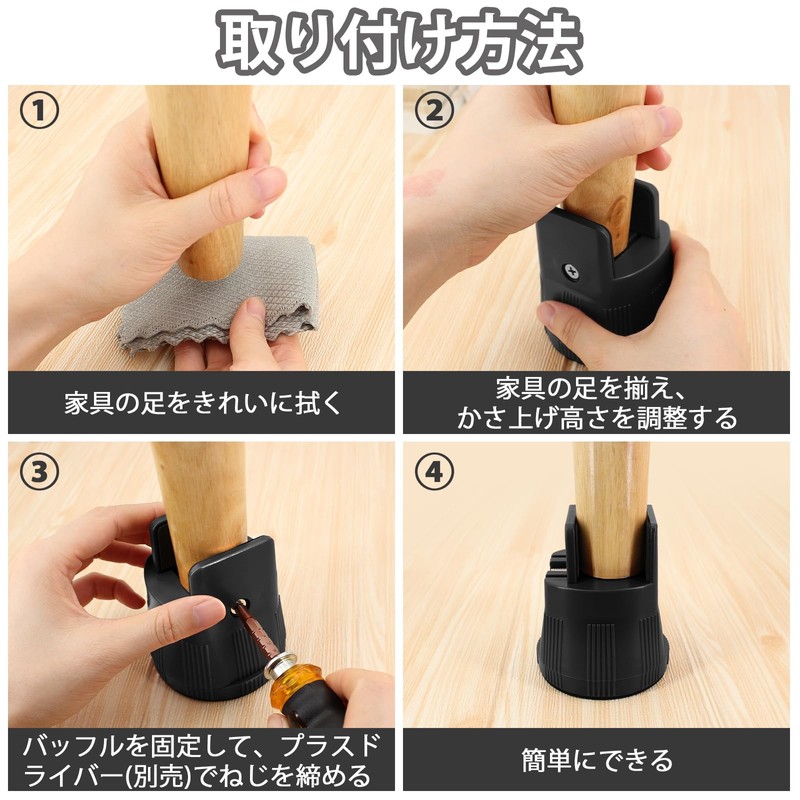 取り付け方法

①

家具の足をきれいに拭く

②

家具の足を揃え、
かさ上げ高さを調整する

③

バッフルを固定して、プラスドライバー(別売)でねじを締める

④

簡単にできる