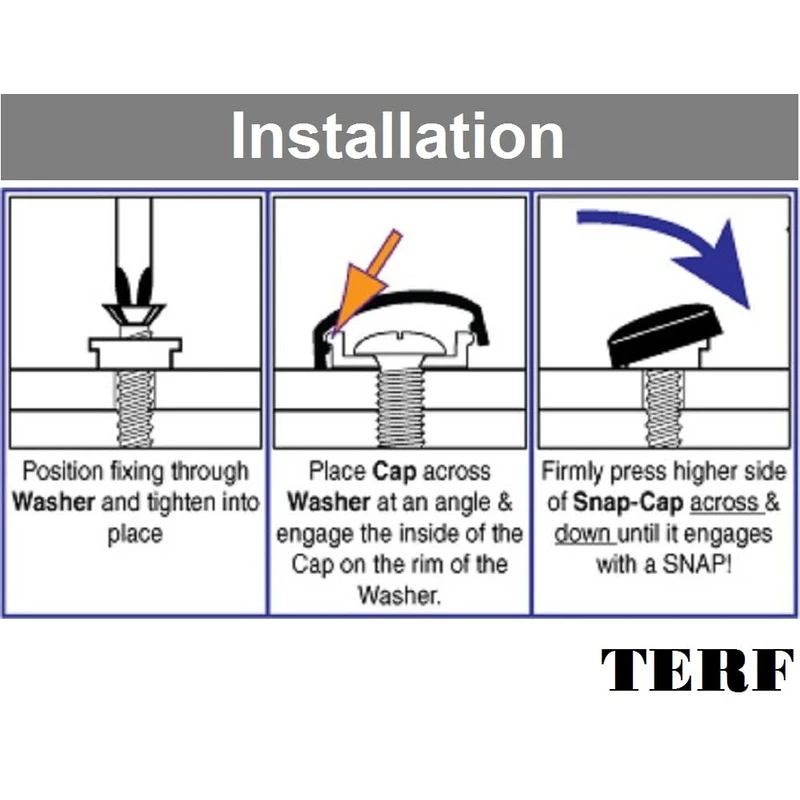 Installation

Position fixing through Washer and tighten into place

Place Cap across Washer at an angle & engage the inside of the Cap on the rim of the Washer.

Firmly press higher side of Snap-Cap across & down until it engages with a SNAP!

TERF