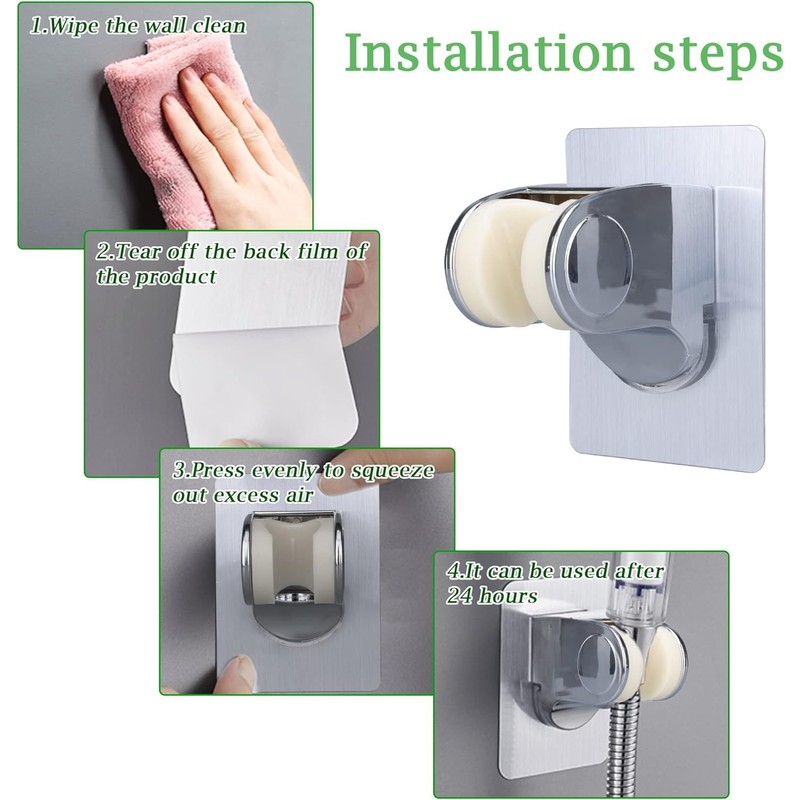 Installation steps

1.Wipe the wall clean

2.Tear off the back film of the product

3.Press evenly to squeeze out excess air

4.It can be used after 24 hours