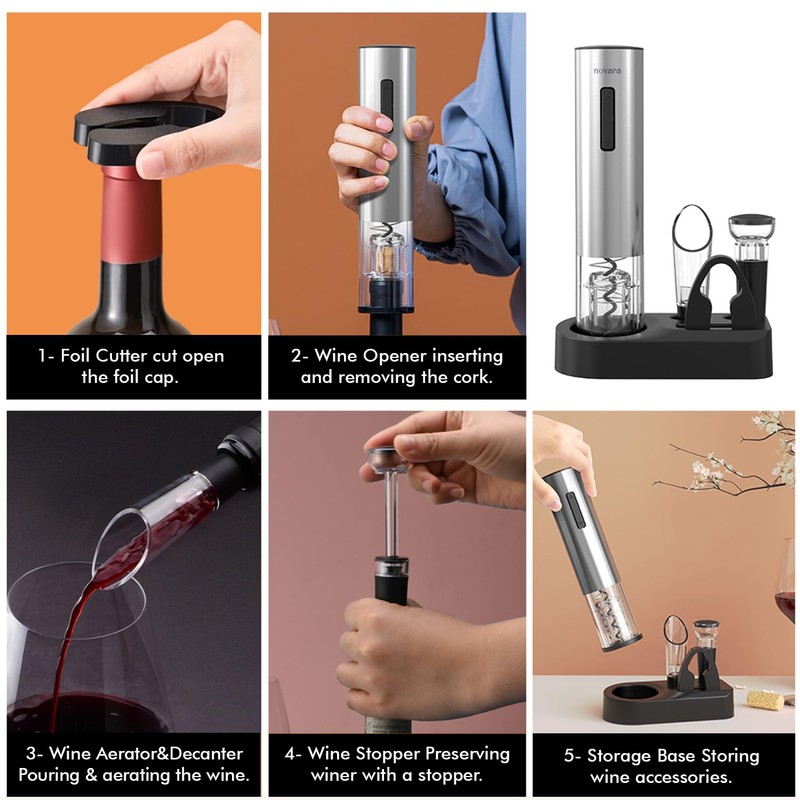 1- Foil Cutter cut open the foil cap.

2- Wine Opener inserting and removing the cork.

novara

3- Wine Aerator&Decanter Pouring & aerating the wine.

4- Wine Stopper Preserving winer with a stopper.

5- Storage Base Storing wine accessories.