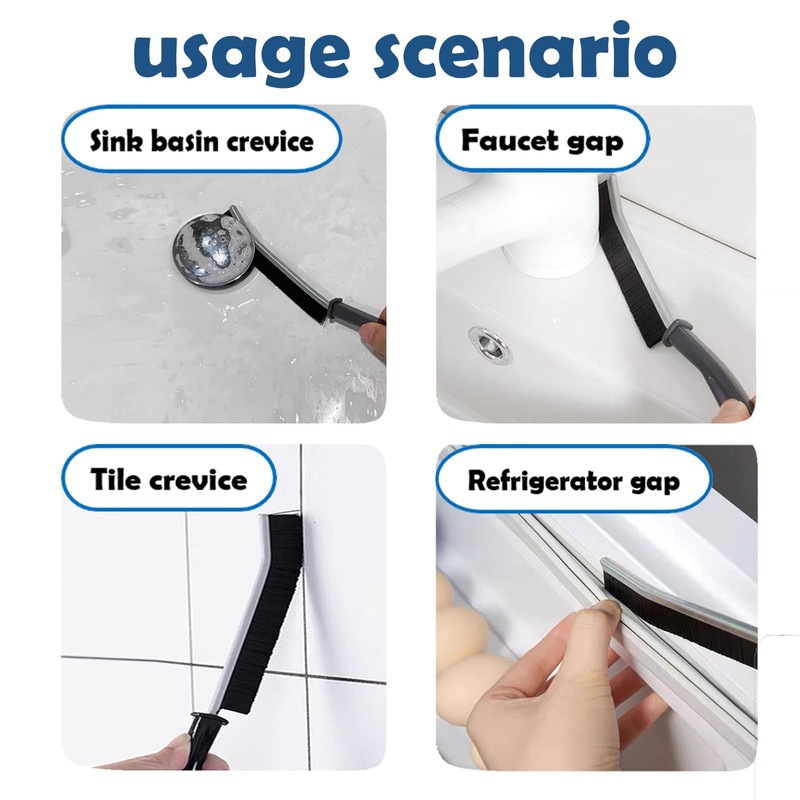 usage scenario

Sink basin crevice

Faucet gap

Tile crevice

Refrigerator gap