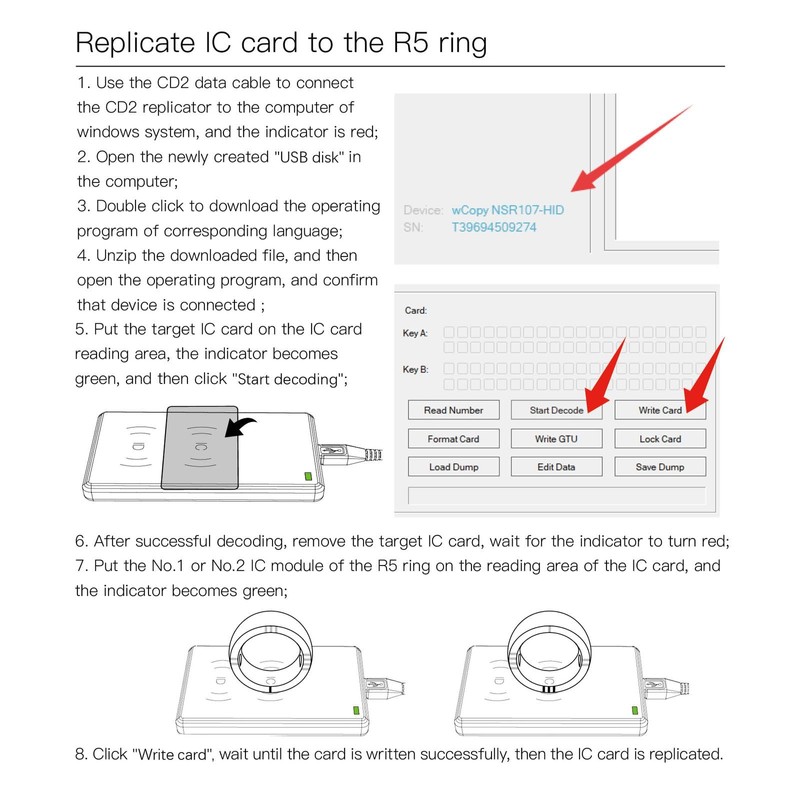 Replicate IC card to the R5 ring

1. Use the CD2 data cable to connect the CD2 replicator to the computer of windows system, and the indicator is red;
2. Open the newly created "USB disk" in the computer;
3. Double click to download the operating program of corresponding language;
4. Unzip the downloaded file, and then open the operating program, and confirm that device is connected ;
5. Put the target IC card on the IC card reading area, the indicator becomes green, and then click "Start decoding";

Device: wCopy NSR107-HID
SN: T39694509274

Card:
Key A:
Key B:

Read Number
Start Decode
Write Card
Format Card
Write GTU
Lock Card
Load Dump
Edit Data
Save Dump

6. After successful decoding, remove the target IC card, wait for the indicator to turn red;
7. Put the No.1 or No.2 IC module of the R5 ring on the reading area of the IC card, and the indicator becomes green;

8. Click "Write card", wait until the card is written successfully, then the IC card is replicated.