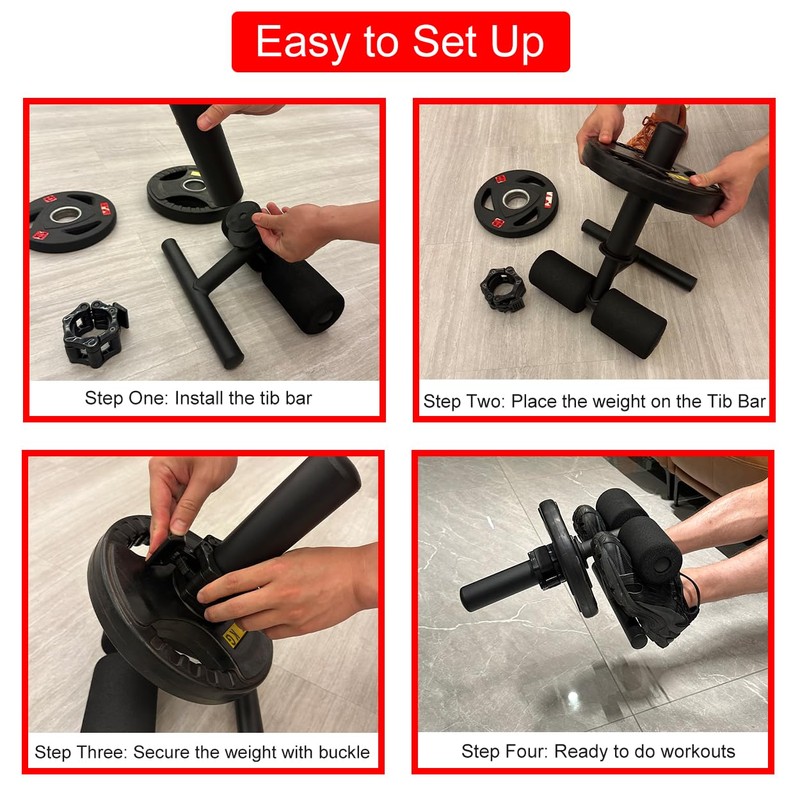 Easy to Set Up

Step One: Install the tib bar

Step Two: Place the weight on the Tib Bar

Step Three: Secure the weight with buckle

Step Four: Ready to do workouts