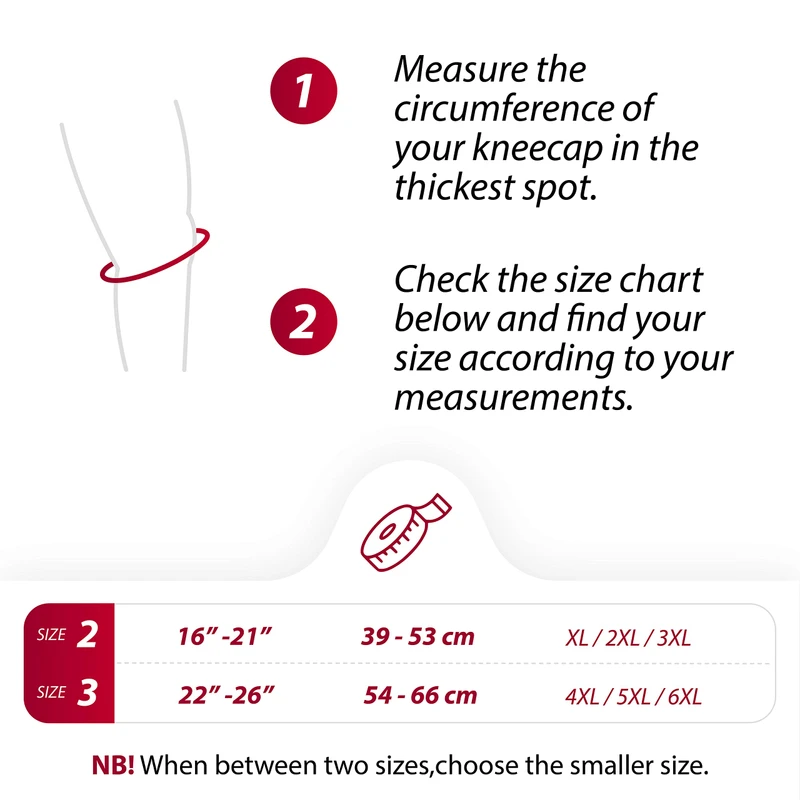 1 Measure the circumference of your kneecap in the thickest spot.

2 Check the size chart below and find your size according to your measurements.

| SIZE 2 | 16" -21" | 39 - 53 cm | XL / 2XL / 3XL |
|---|---|---|---|
| SIZE 3 | 22" -26" | 54 - 66 cm | 4XL / 5XL / 6XL |

NB! When between two sizes,choose the smaller size.