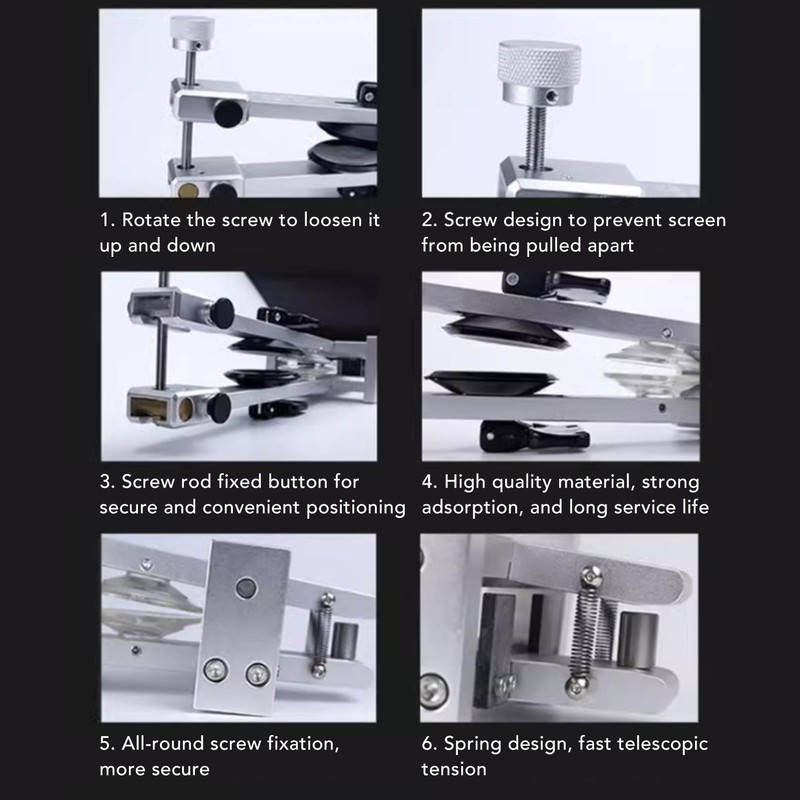 1. Rotate the screw to loosen it up and down

2. Screw design to prevent screen from being pulled apart

3. Screw rod fixed button for secure and convenient positioning

4. High quality material, strong adsorption, and long service life

5. All-round screw fixation, more secure

6. Spring design, fast telescopic tension