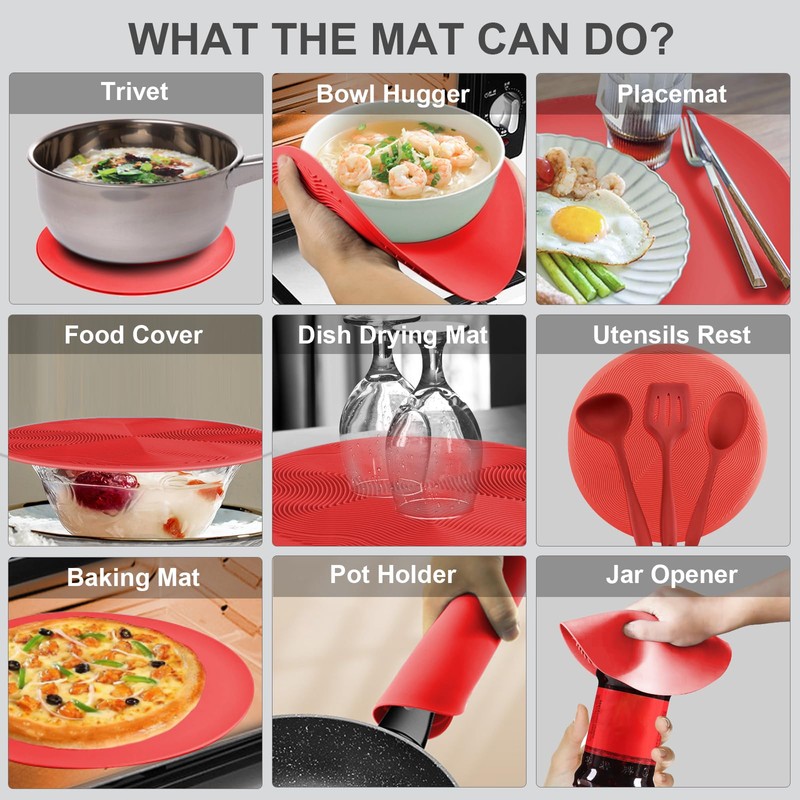 WHAT THE MAT CAN DO?

Trivet

Bowl Hugger

Placemat

Food Cover

Dish Drying Mat

Utensils Rest

Baking Mat

Pot Holder

Jar Opener