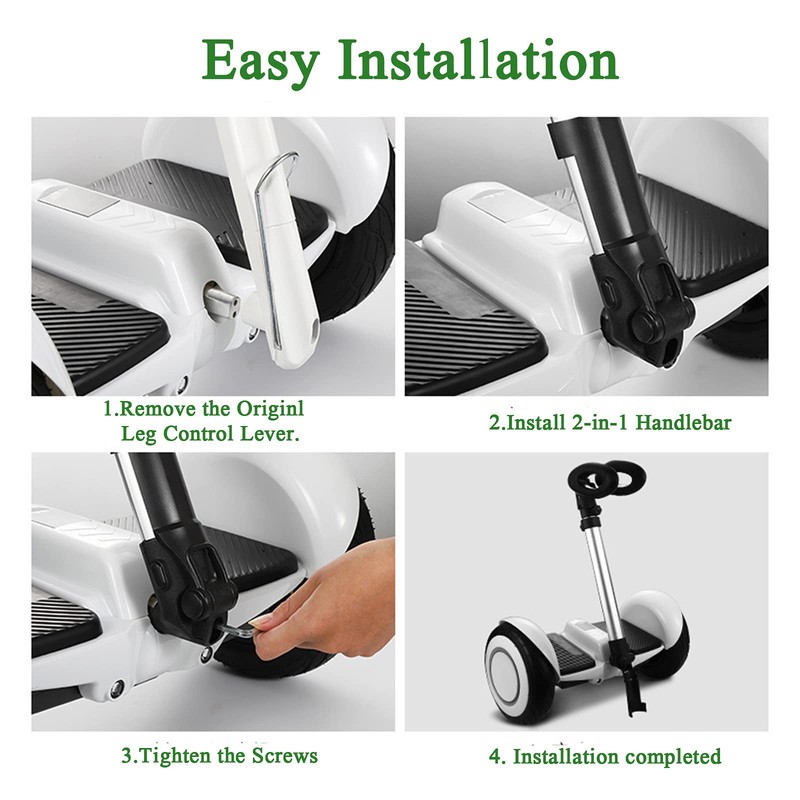 Easy Installation

1.Remove the Originl Leg Control Lever.

2.Install 2-in-1 Handlebar

3.Tighten the Screws

4. Installation completed