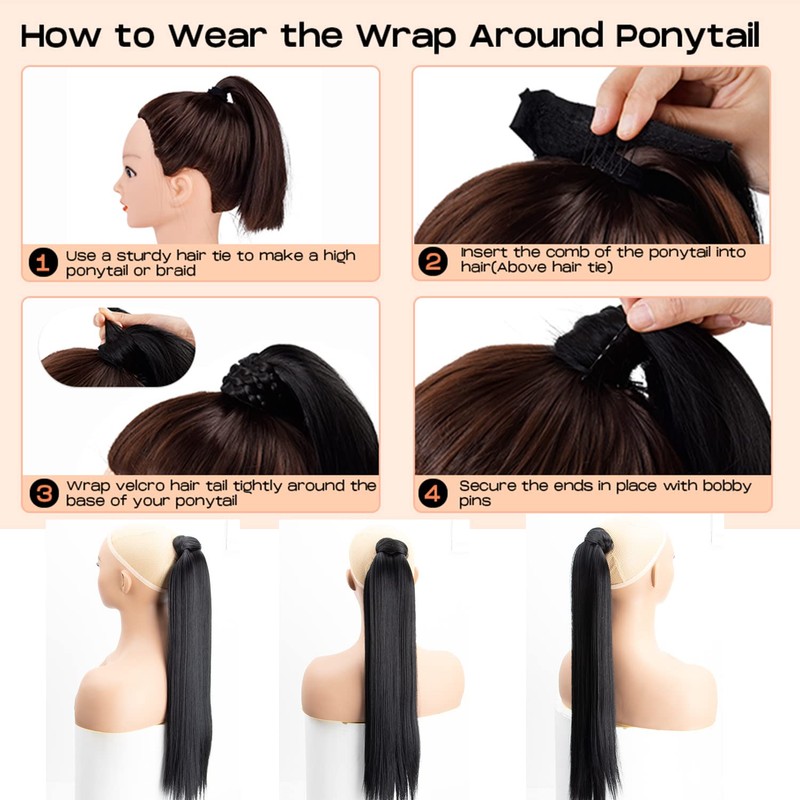 How to Wear the Wrap Around Ponytail

1 Use a sturdy hair tie to make a high ponytail or braid

2 Insert the comb of the ponytail into hair(Above hair tie)

3 Wrap velcro hair tail tightly around the base of your ponytail

4 Secure the ends in place with bobby pins