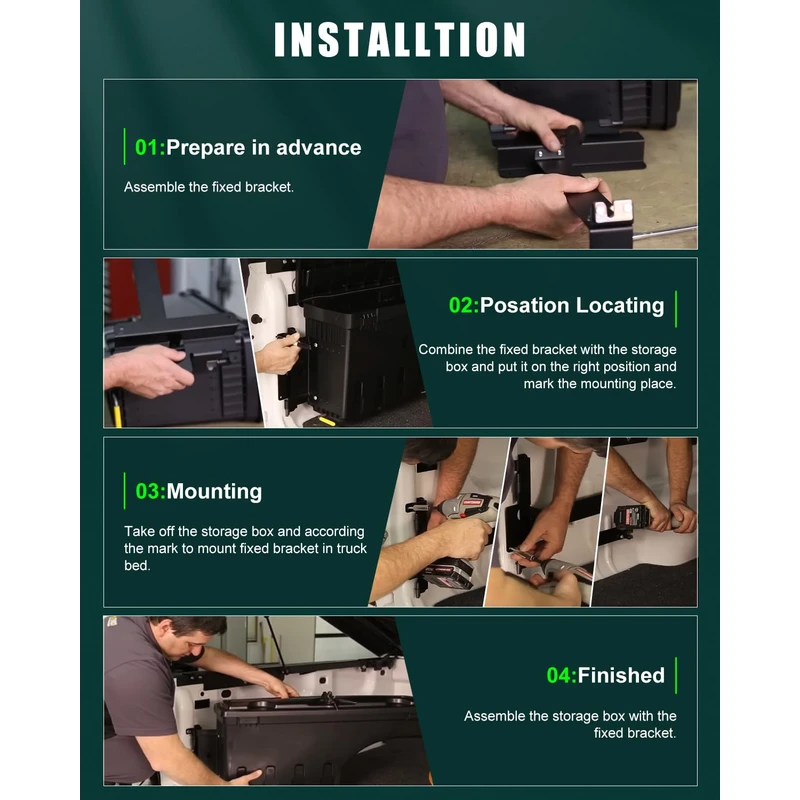 INSTALLTION

01:Prepare in advance

Assemble the fixed bracket.

02:Posation Locating

Combine the fixed bracket with the storage box and put it on the right position and mark the mounting place.

03:Mounting

Take off the storage box and according the mark to mount fixed bracket in truck bed.

04:Finished

Assemble the storage box with the fixed bracket.