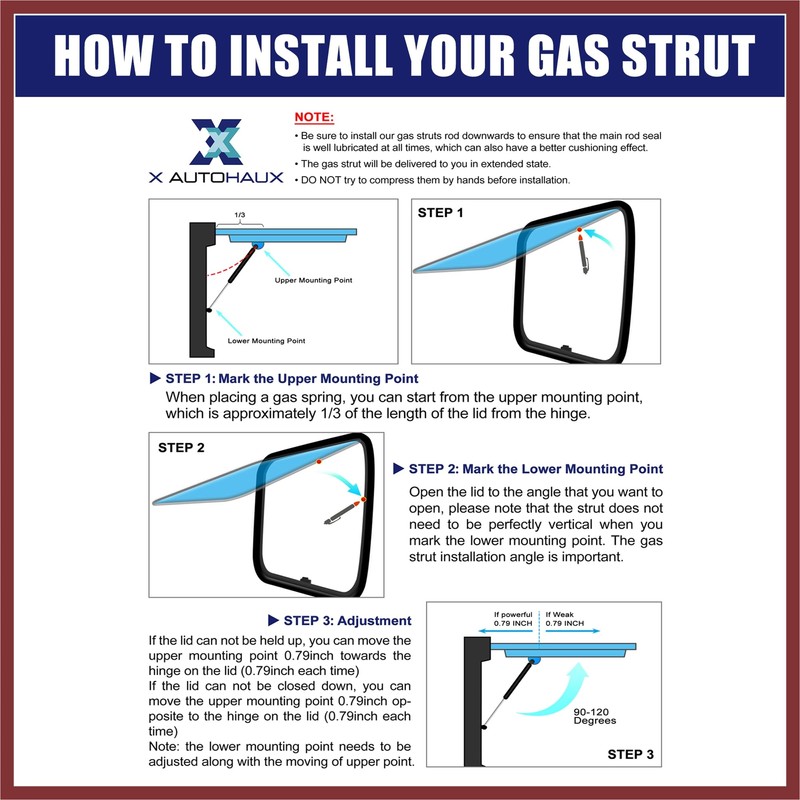 HOW TO INSTALL YOUR GAS STRUT

X AUTOHAUX

NOTE:
• Be sure to install our gas struts rod downwards to ensure that the main rod seal is well lubricated at all times, which can also have a better cushioning effect.
• The gas strut will be delivered to you in extended state.
• DO NOT try to compress them by hands before installation.

1/3
Upper Mounting Point
Lower Mounting Point

STEP 1

▶ STEP 1: Mark the Upper Mounting Point
When placing a gas spring, you can start from the upper mounting point, which is approximately 1/3 of the length of the lid from the hinge.

STEP 2

▶ STEP 2: Mark the Lower Mounting Point
Open the lid to the angle that you want to open, please note that the strut does not need to be perfectly vertical when you mark the lower mounting point. The gas strut installation angle is important.

▶ STEP 3: Adjustment
If the lid can not be held up, you can move the upper mounting point 0.79inch towards the hinge on the lid (0.79inch each time)
If the lid can not be closed down, you can move the upper mounting point 0.79inch opposite to the hinge on the lid (0.79inch each time)
Note: the lower mounting point needs to be adjusted along with the moving of upper point.

If powerful 0.79 INCH
If Weak 0.79 INCH
90-120 Degrees
STEP 3