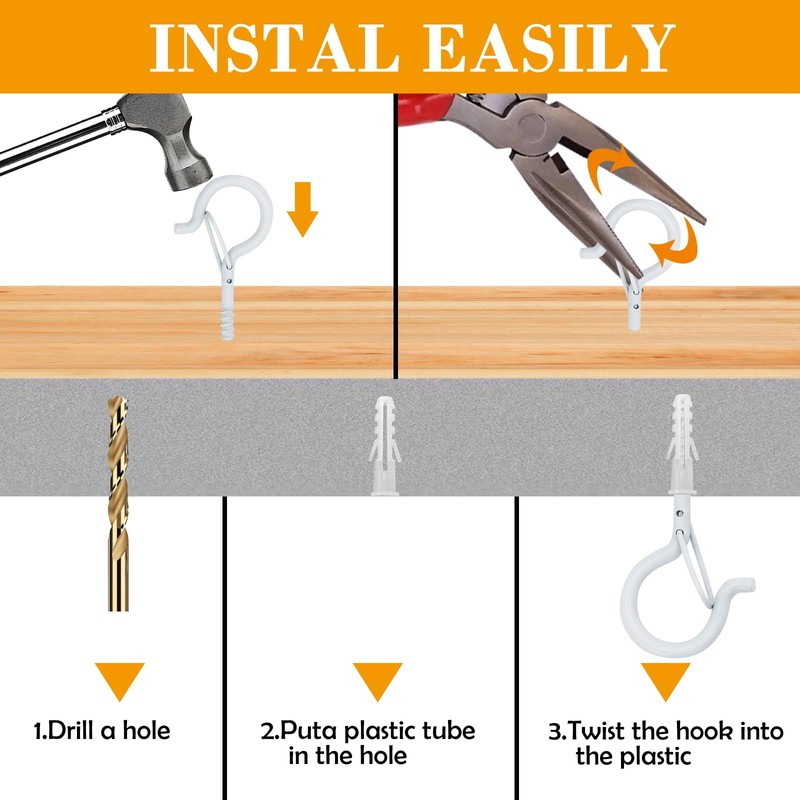 INSTAL EASILY

1.Drill a hole

2.Puta plastic tube in the hole

3.Twist the hook into the plastic