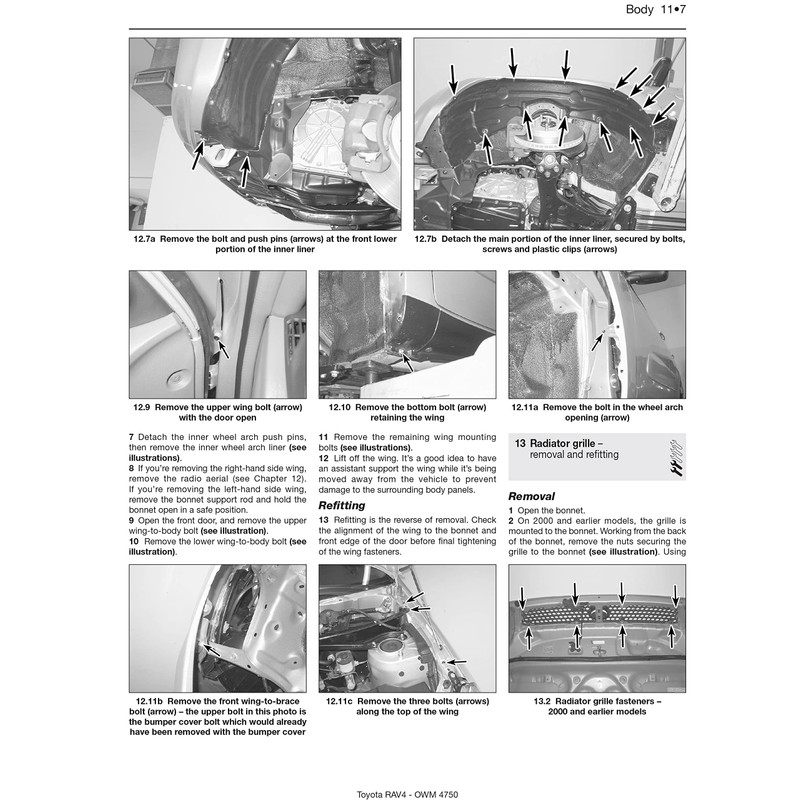 Body 11•7

12.7a Remove the bolt and push pins (arrows) at the front lower portion of the inner liner

12.7b Detach the main portion of the inner liner, secured by bolts, screws and plastic clips (arrows)

12.9 Remove the upper wing bolt (arrow) with the door open

12.10 Remove the bottom bolt (arrow) retaining the wing

12.11a Remove the bolt in the wheel arch opening (arrow)

7 Detach the inner wheel arch push pins, then remove the inner wheel arch liner (see illustrations).
8 If you're removing the right-hand side wing, remove the radio aerial (see Chapter 12). If you're removing the left-hand side wing, remove the bonnet support rod and hold the bonnet open in a safe position.
9 Open the front door, and remove the upper wing-to-body bolt (see illustration).
10 Remove the lower wing-to-body bolt (see illustration).

11 Remove the remaining wing mounting bolts (see illustrations).
12 Lift off the wing. It's a good idea to have an assistant support the wing while it's being moved away from the vehicle to prevent damage to the surrounding body panels.

Refitting

13 Refitting is the reverse of removal. Check the alignment of the wing to the bonnet and front edge of the door before final tightening of the wing fasteners.

13 Radiator grille – removal and refitting

Removal

1 Open the bonnet.
2 On 2000 and earlier models, the grille is mounted to the bonnet. Working from the back of the bonnet, remove the nuts securing the grille to the bonnet (see illustration). Using

12.11b Remove the front wing-to-brace bolt (arrow) – the upper bolt in this photo is the bumper cover bolt which would already have been removed with the bumper cover

12.11c Remove the three bolts (arrows) along the top of the wing

13.2 Radiator grille fasteners – 2000 and earlier models

Toyota RAV4 - OWM 4750