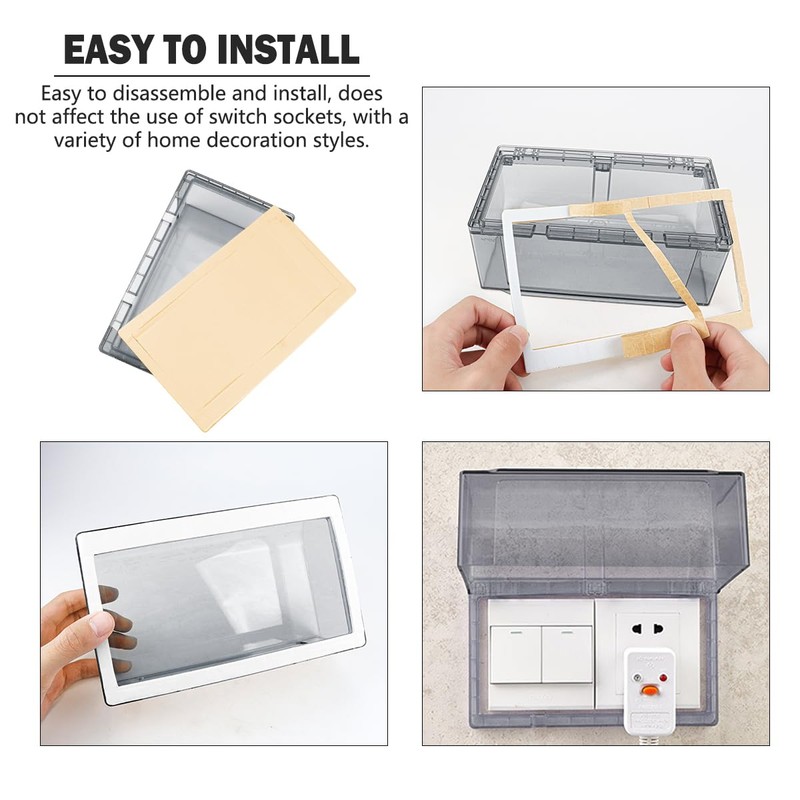 EASY TO INSTALL

Easy to disassemble and install, does not affect the use of switch sockets, with a variety of home decoration styles.