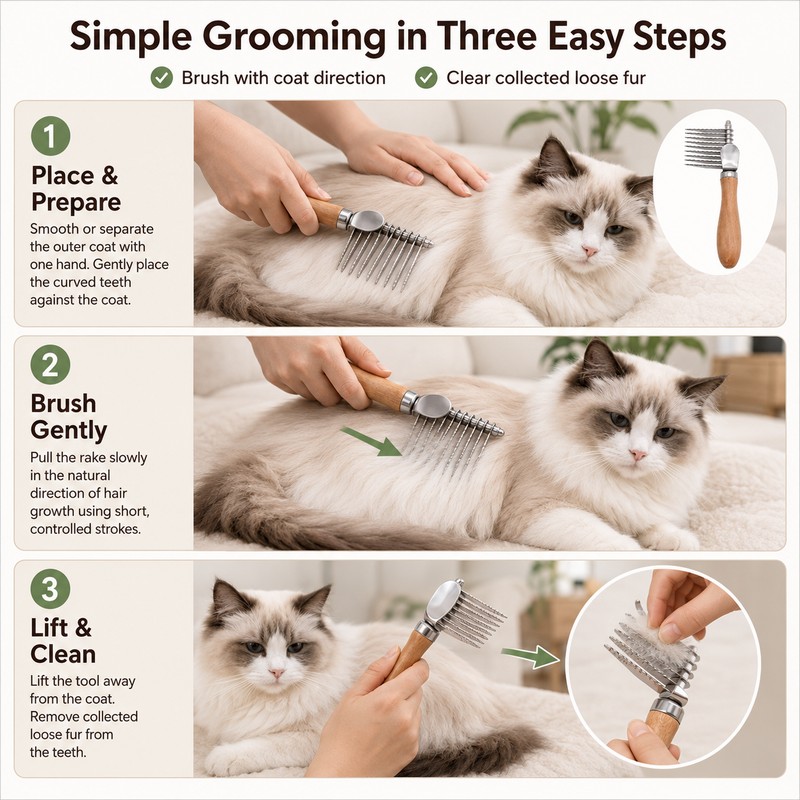 Simple Grooming in Three Easy Steps

Brush with coat direction

Clear collected loose fur

1

Place & Prepare

Smooth or separate the outer coat with one hand. Gently place the curved teeth against the coat.

2

Brush Gently

Pull the rake slowly in the natural direction of hair growth using short, controlled strokes.

3

Lift & Clean

Lift the tool away from the coat. Remove collected loose fur from the teeth.