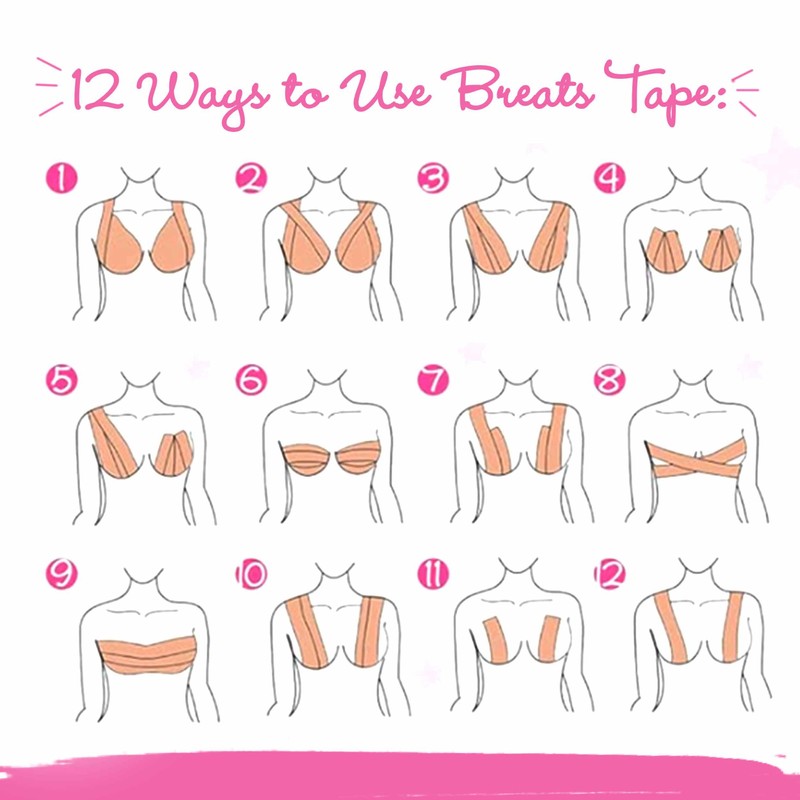 12 Ways to Use Breats Tape:

1

2

3

4

5

6

7

8

9

10

11

12