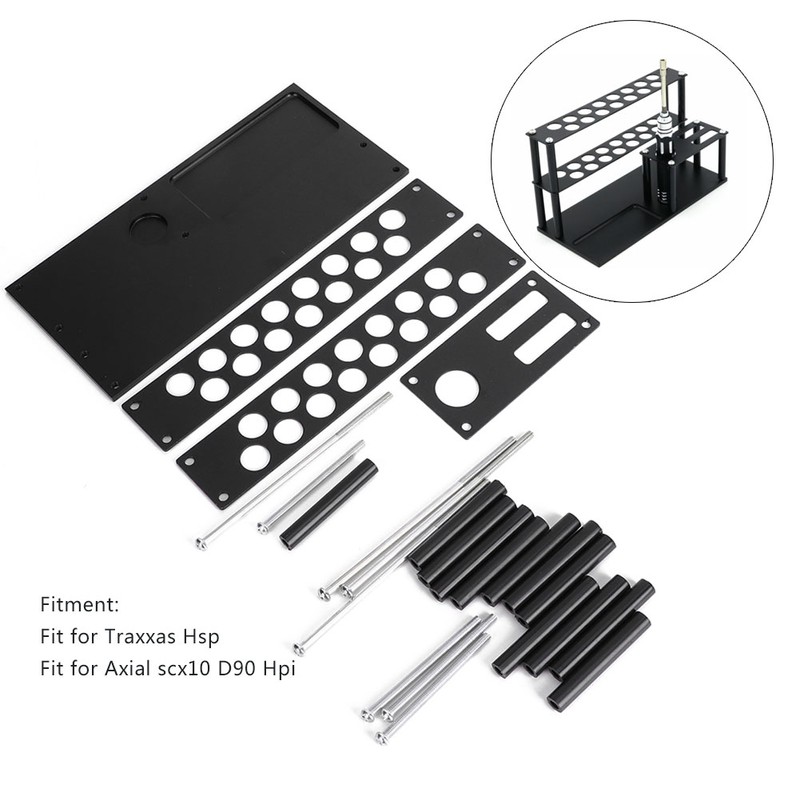 Fitment:
Fit for Traxxas Hsp
Fit for Axial scx10 D90 Hpi