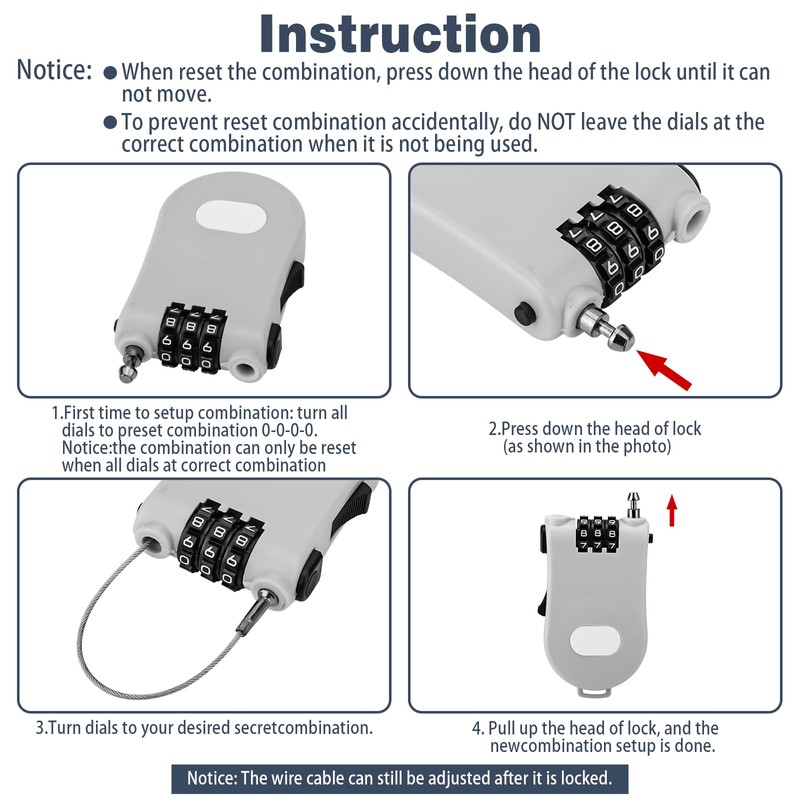 Instruction

Notice: ● When reset the combination, press down the head of the lock until it can not move.
● To prevent reset combination accidentally, do NOT leave the dials at the correct combination when it is not being used.

1.First time to setup combination: turn all dials to preset combination 0-0-0-0. Notice:the combination can only be reset when all dials at correct combination

2.Press down the head of lock (as shown in the photo)

3.Turn dials to your desired secretcombination.

4. Pull up the head of lock, and the newcombination setup is done.

Notice: The wire cable can still be adjusted after it is locked.