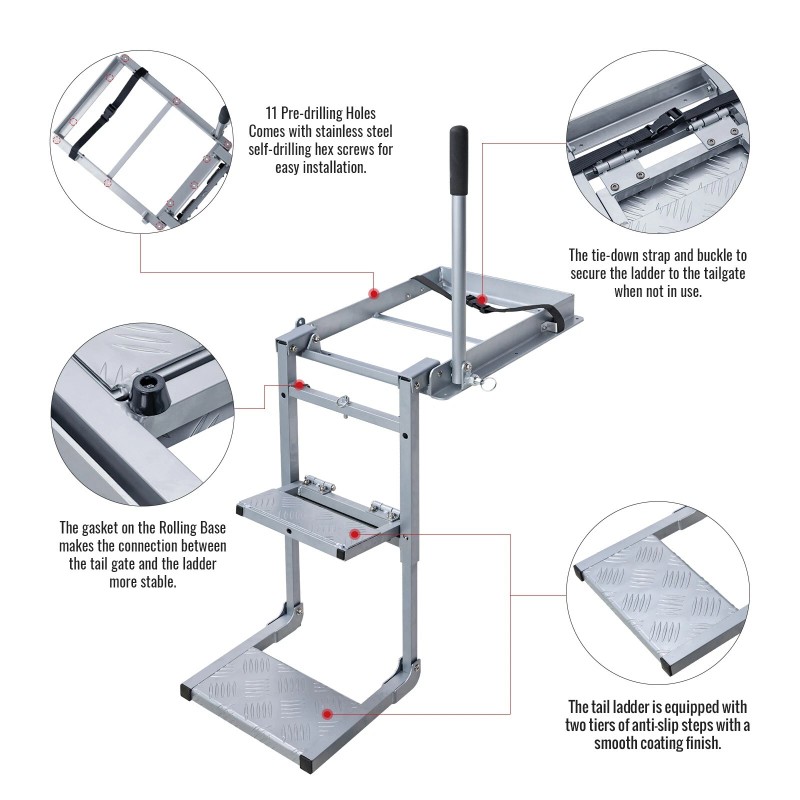 11 Pre-drilling Holes
Comes with stainless steel self-drilling hex screws for easy installation.

The tie-down strap and buckle to secure the ladder to the tailgate when not in use.

The gasket on the Rolling Base makes the connection between the tail gate and the ladder more stable.

The tail ladder is equipped with two tiers of anti-slip steps with a smooth coating finish.