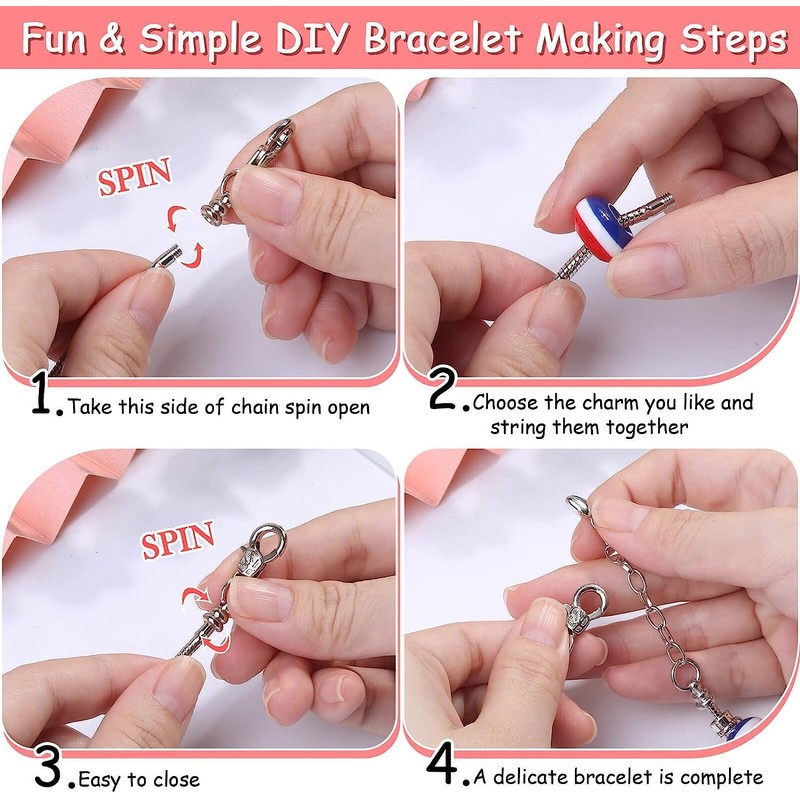 Fun & Simple DIY Bracelet Making Steps

SPIN

1. Take this side of chain spin open

2. Choose the charm you like and string them together

SPIN

3. Easy to close

4. A delicate bracelet is complete