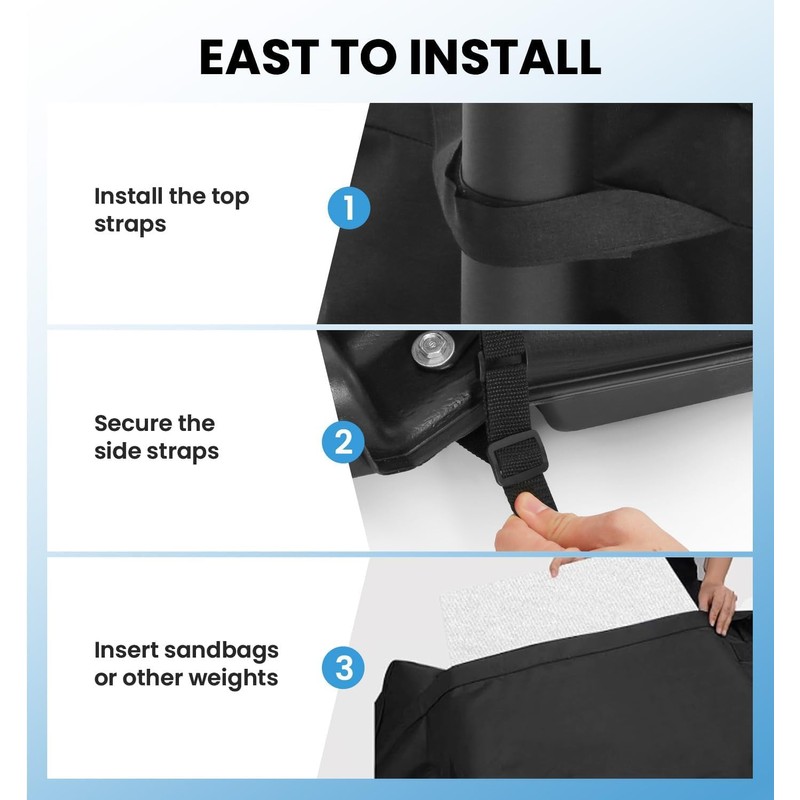 EAST TO INSTALL

Install the top straps

1

Secure the side straps

2

Insert sandbags or other weights

3